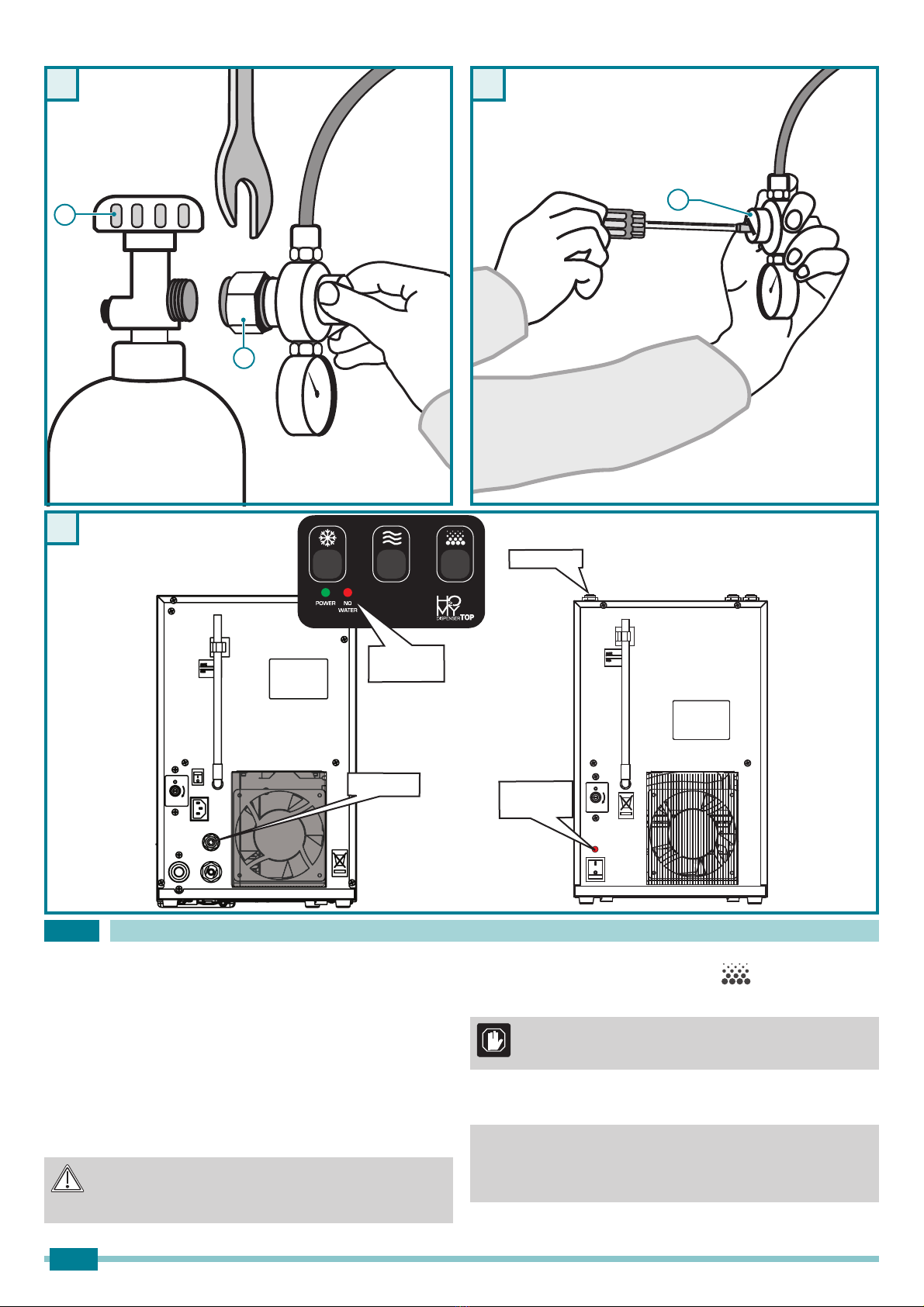 POWER NO WATER

H₂O MY DISPENSER TOP