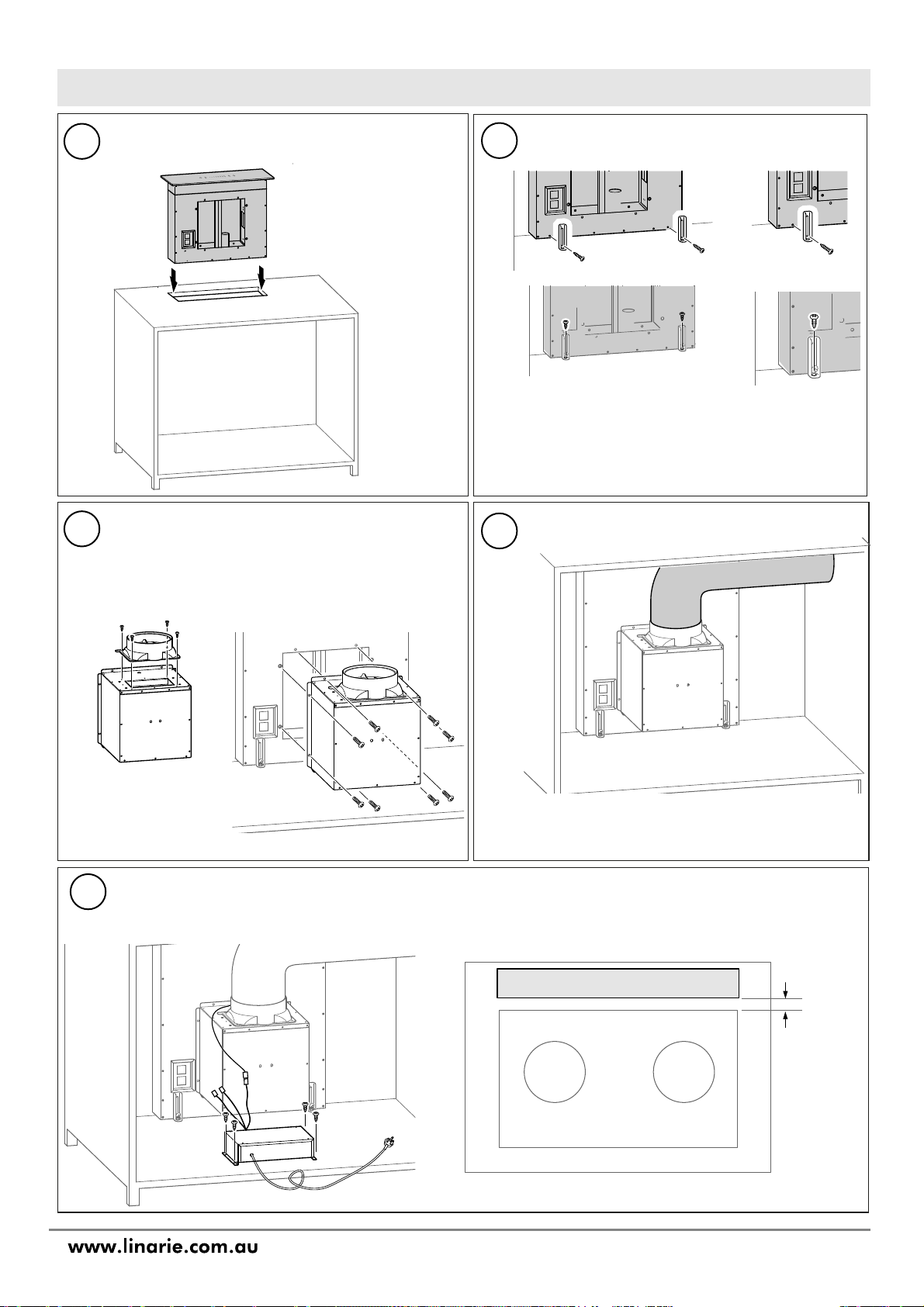 www.linarie.com.au