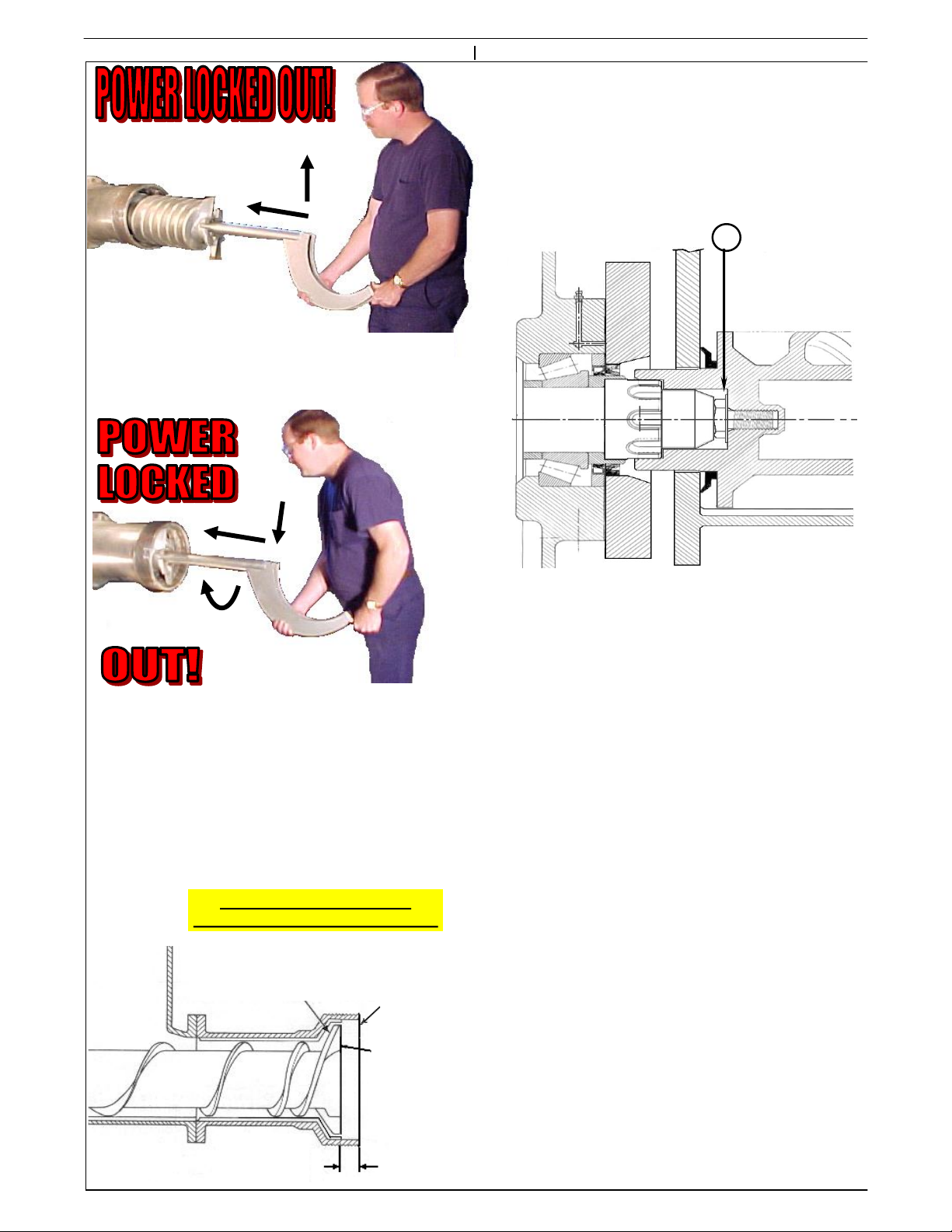 POWER LOCKED OUT!

POWER LOCKED

OUT!