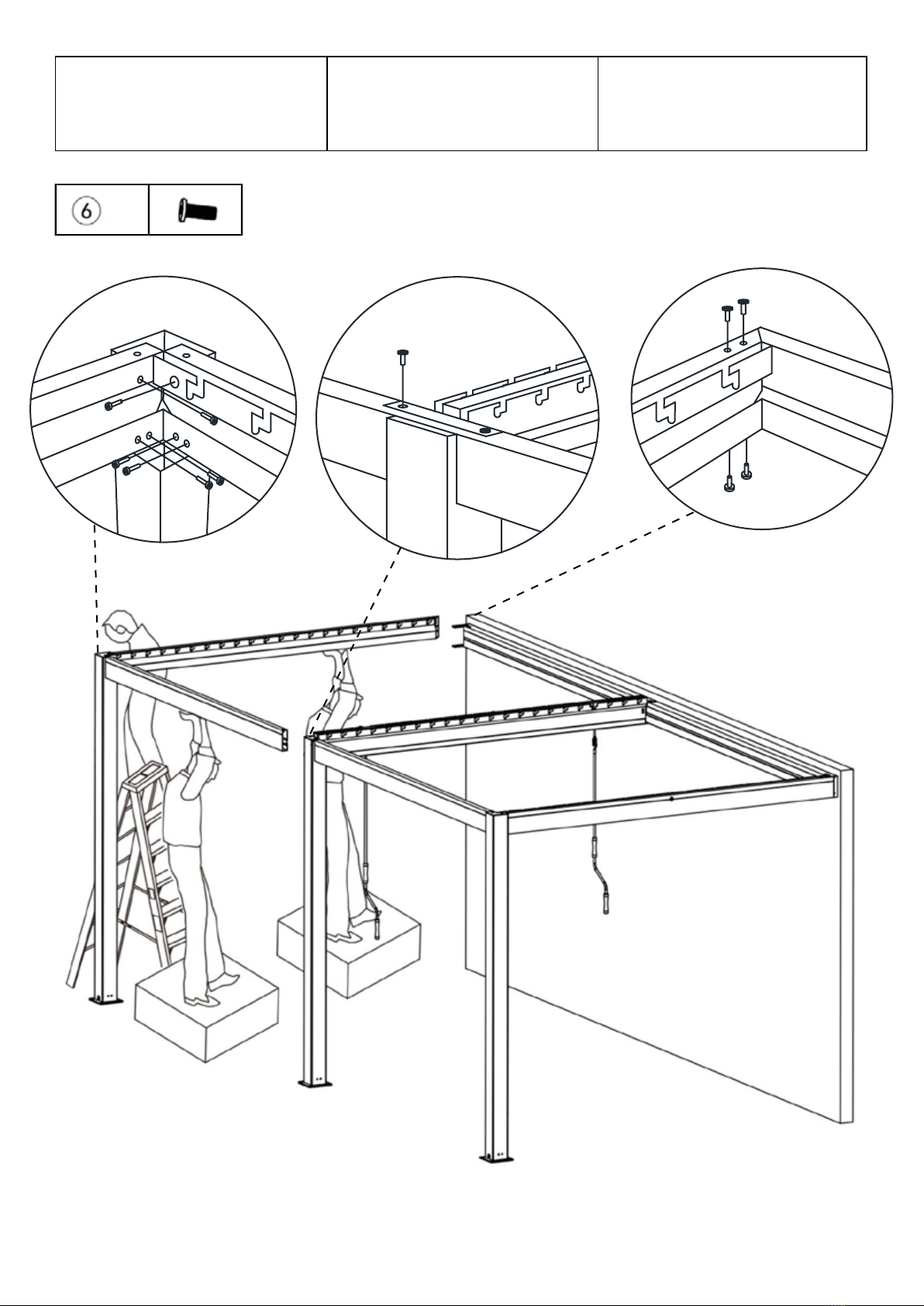 6