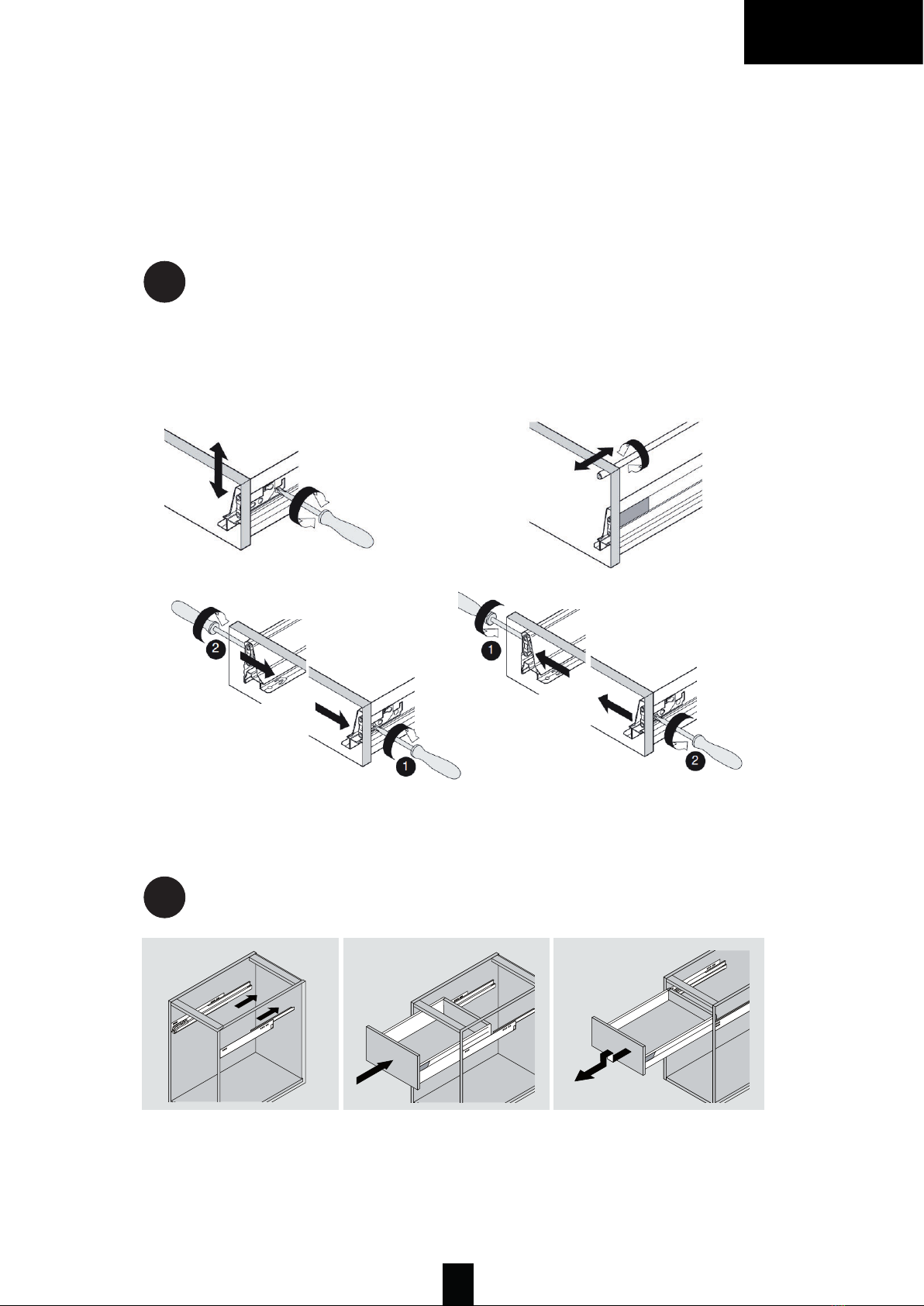 2

1

1

2