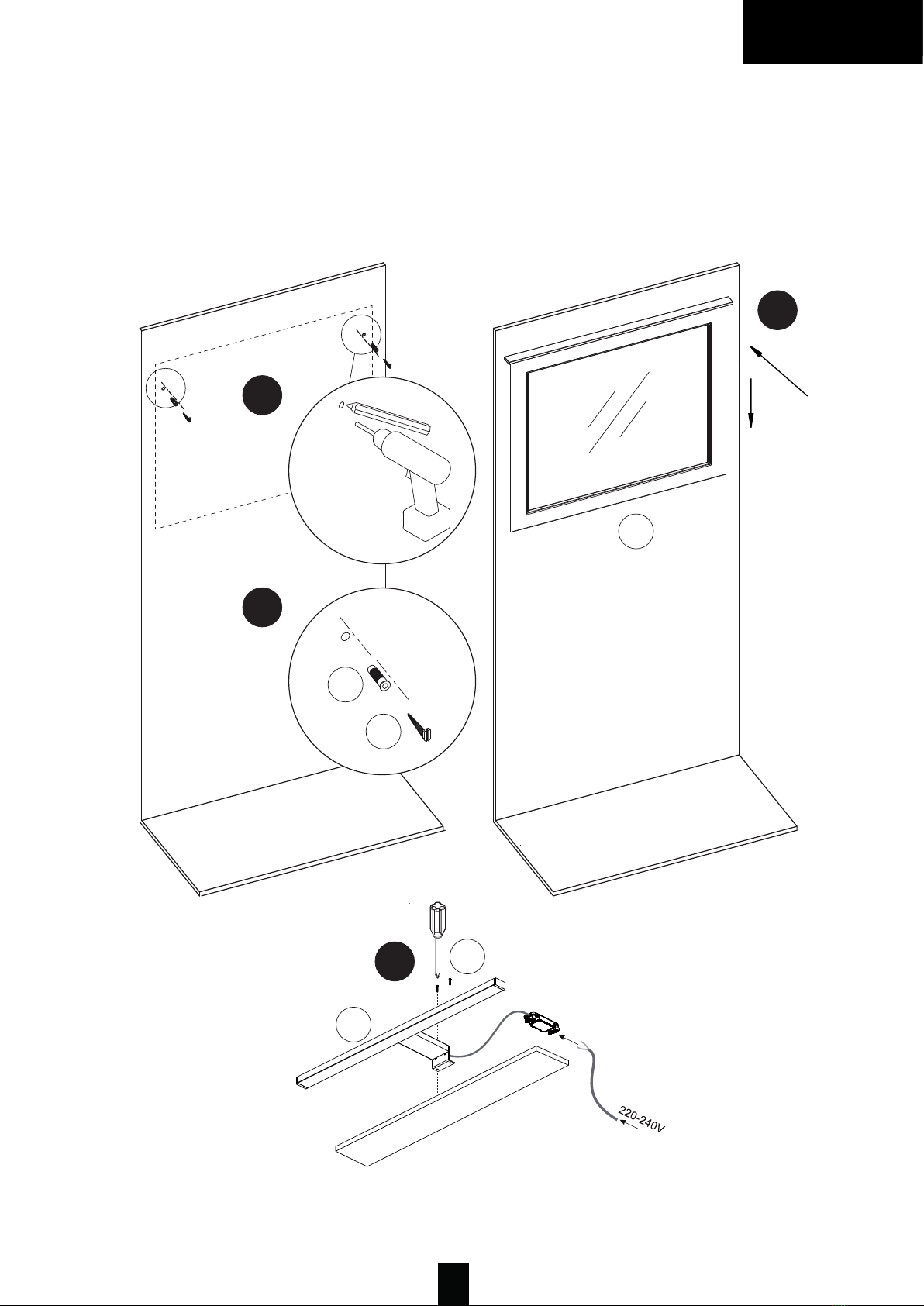 220-240V