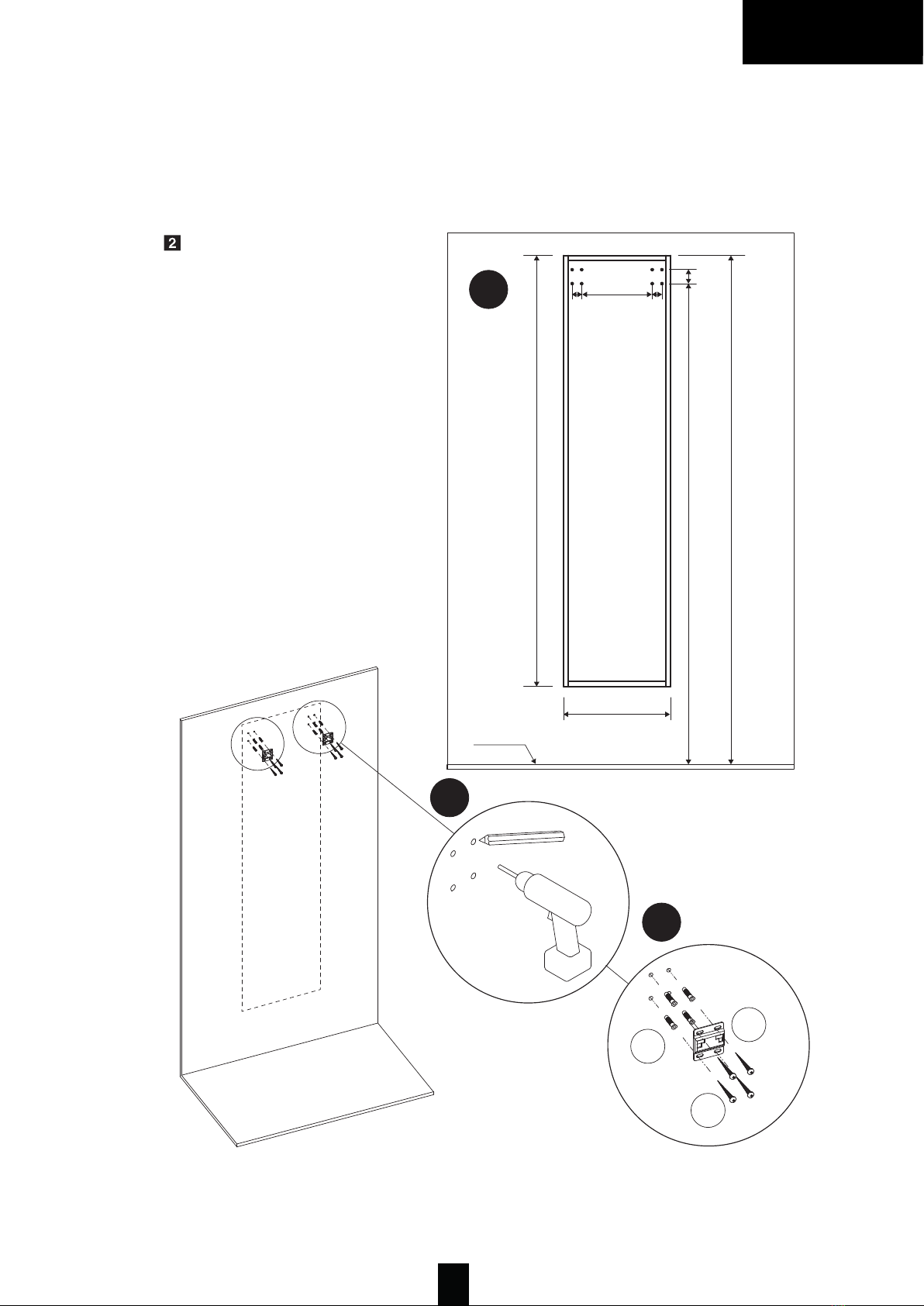 2