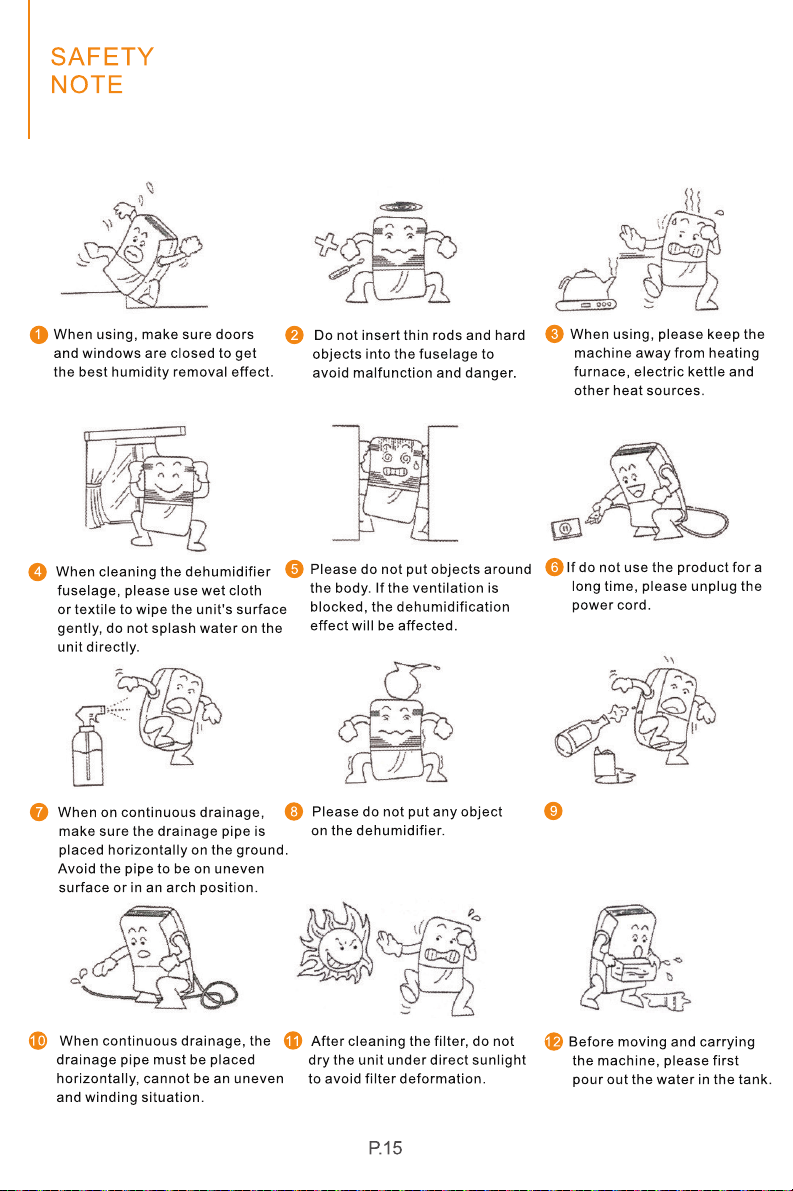 SAFETY NOTE

1 When using, make sure doors and windows are closed to get the best humidity removal effect.

2 Do not insert thin rods and hard objects into the fuselage to avoid malfunction and danger.

3 When using, please keep the machine away from heating furnace, electric kettle and other heat sources.

4 When cleaning the dehumidifier fuselage, please use wet cloth or textile to wipe the unit's surface gently, do not splash water on the unit directly.

5 Please do not put objects around the body. If the ventilation is blocked, the dehumidification effect will be affected.

6 If do not use the product for a long time, please unplug the power cord.

7 When on continuous drainage, make sure the drainage pipe is placed horizontally on the ground. Avoid the pipe to be on uneven surface or in an arch position.

8 Please do not put any object on the dehumidifier.

9

10 When continuous drainage, the drainage pipe must be placed horizontally, cannot be an uneven and winding situation.

11 After cleaning the filter, do not dry the unit under direct sunlight to avoid filter deformation.

12 Before moving and carrying the machine, please first pour out the water in the tank.

P.15