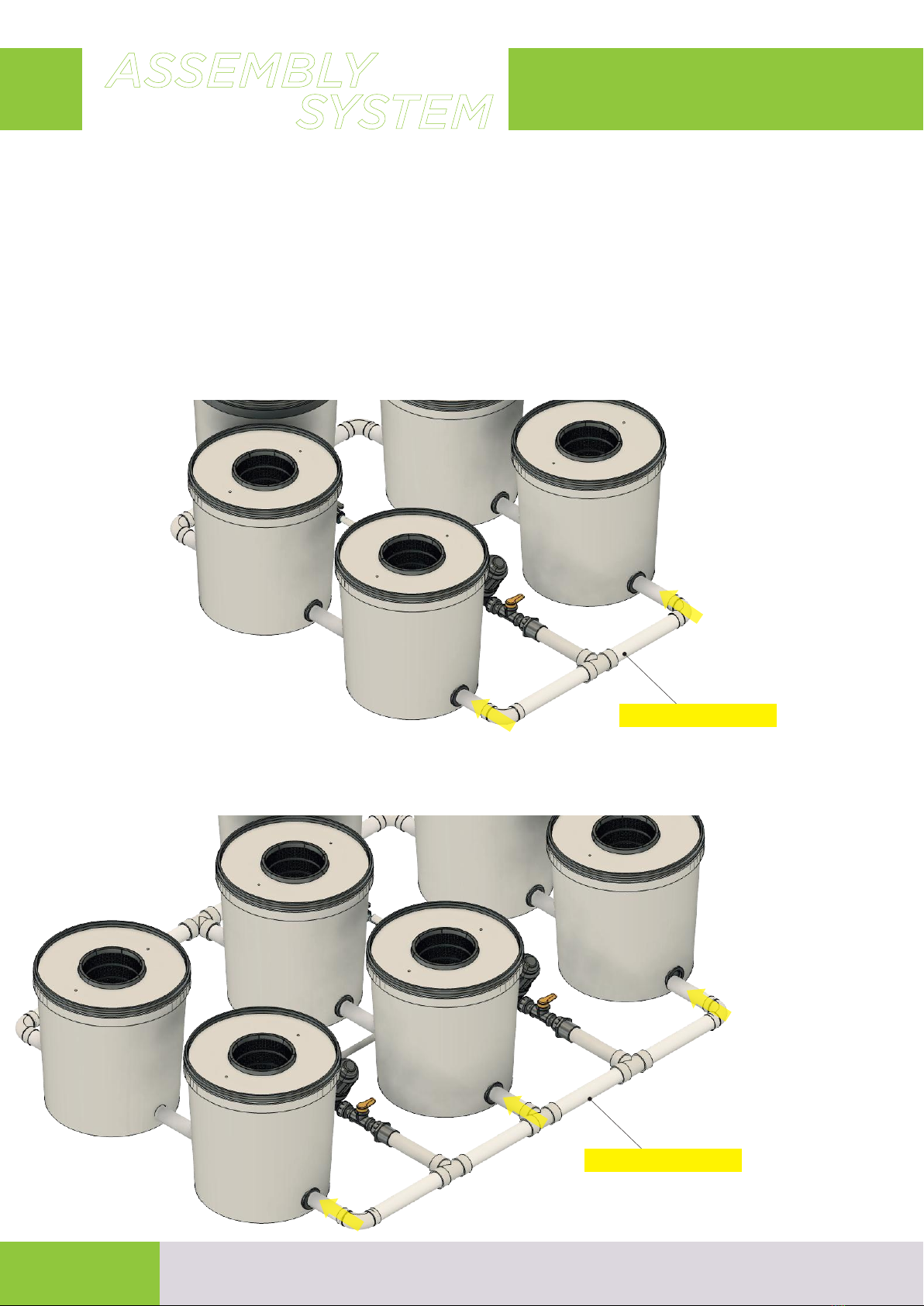 ASSEMBLY
SYSTEM