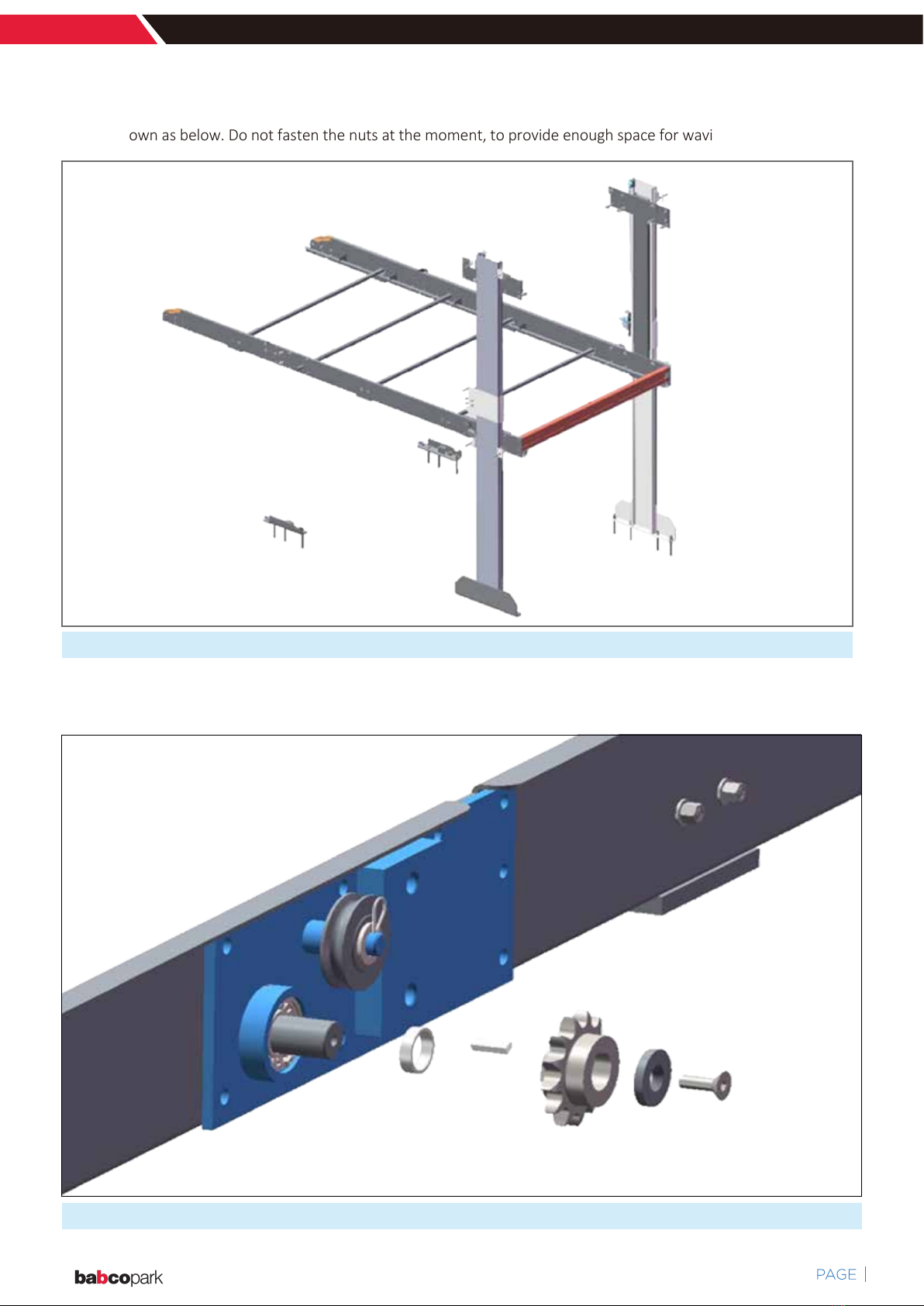 own as below. Do not fasten the nuts at the moment, to provide enough space for wavi

babcopark

PAGE |