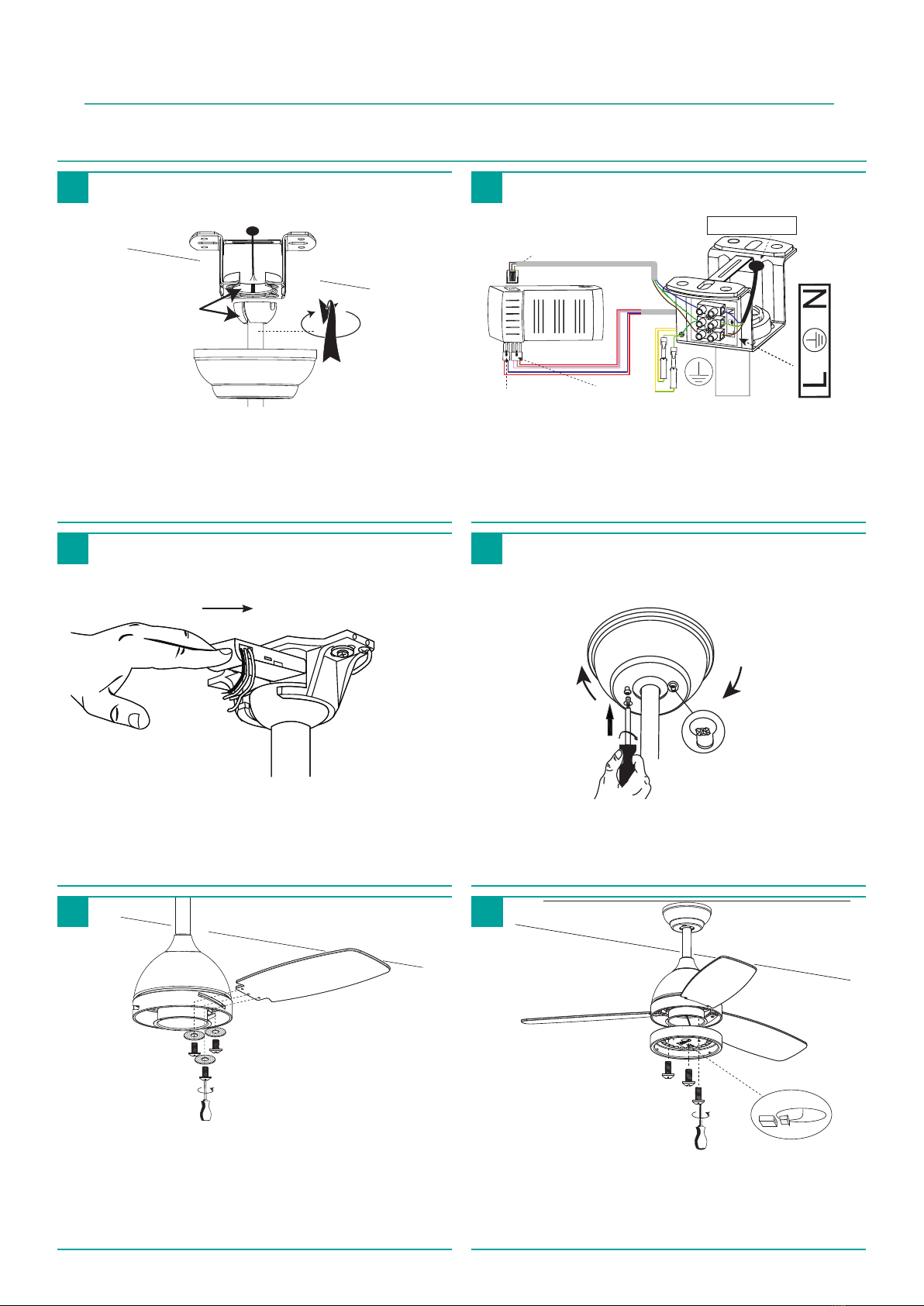 N

L