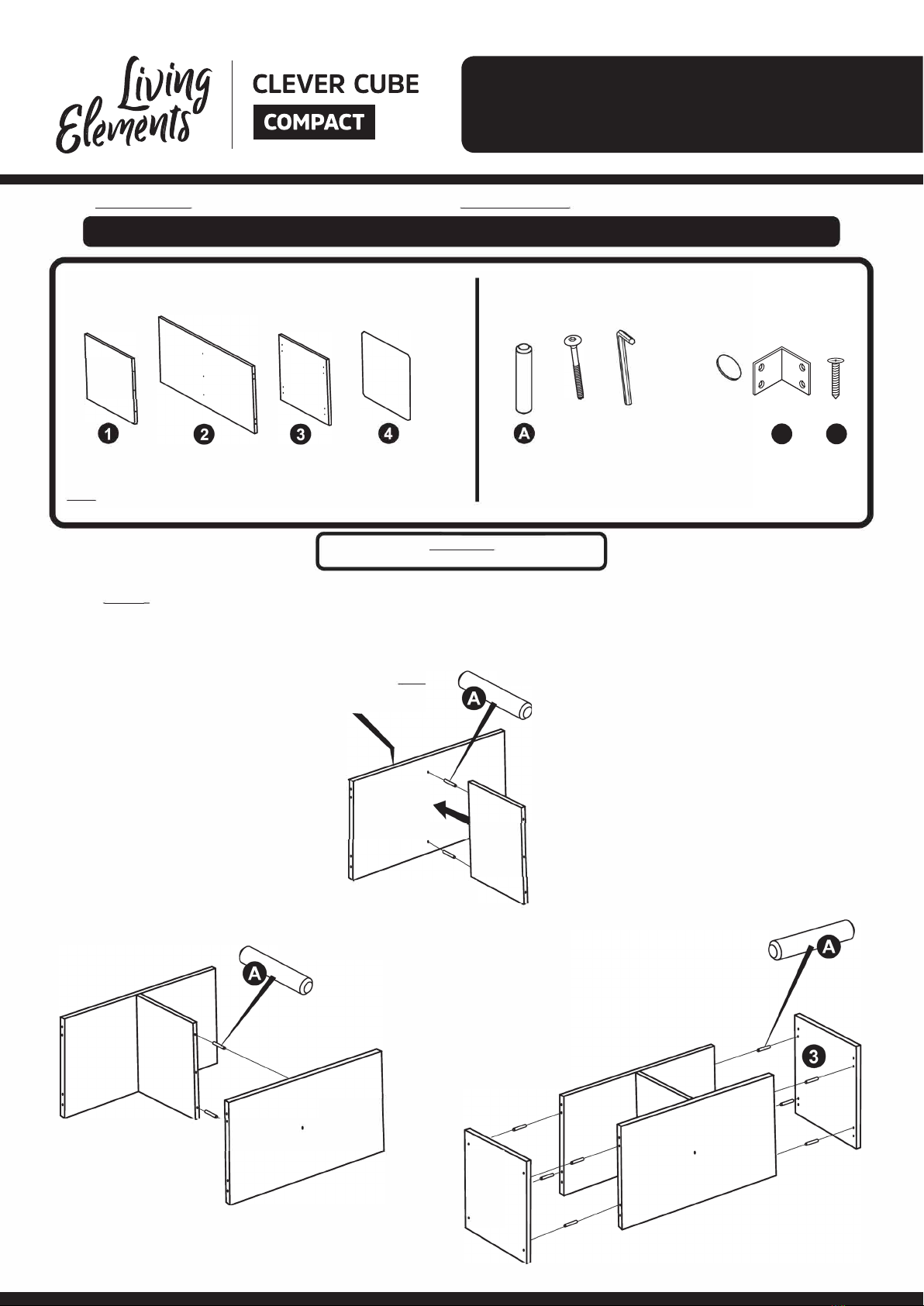 Living Elements

CLEVER CUBE

COMPACT

1

2

3

4

A

A

A

A

3