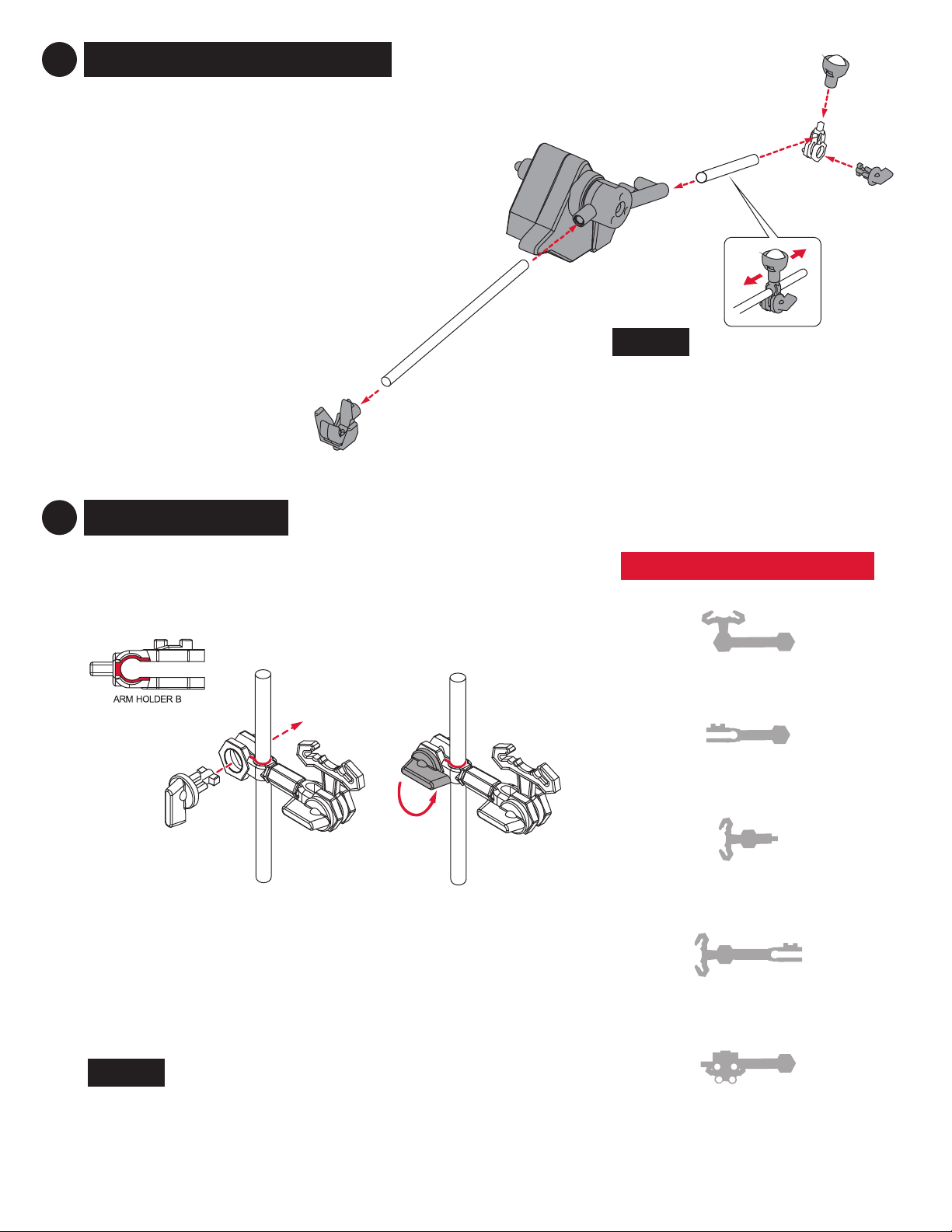 ARM HOLDER B