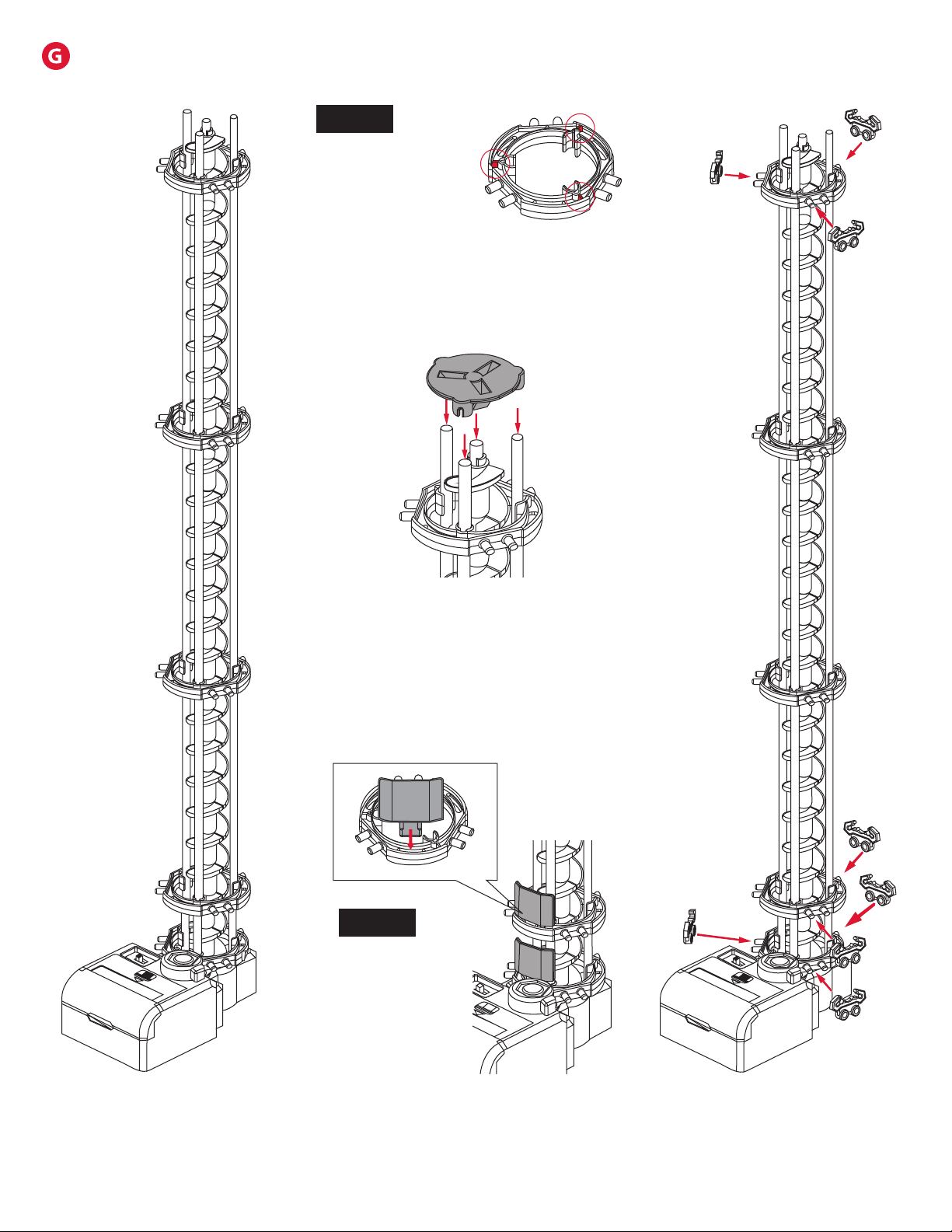 G