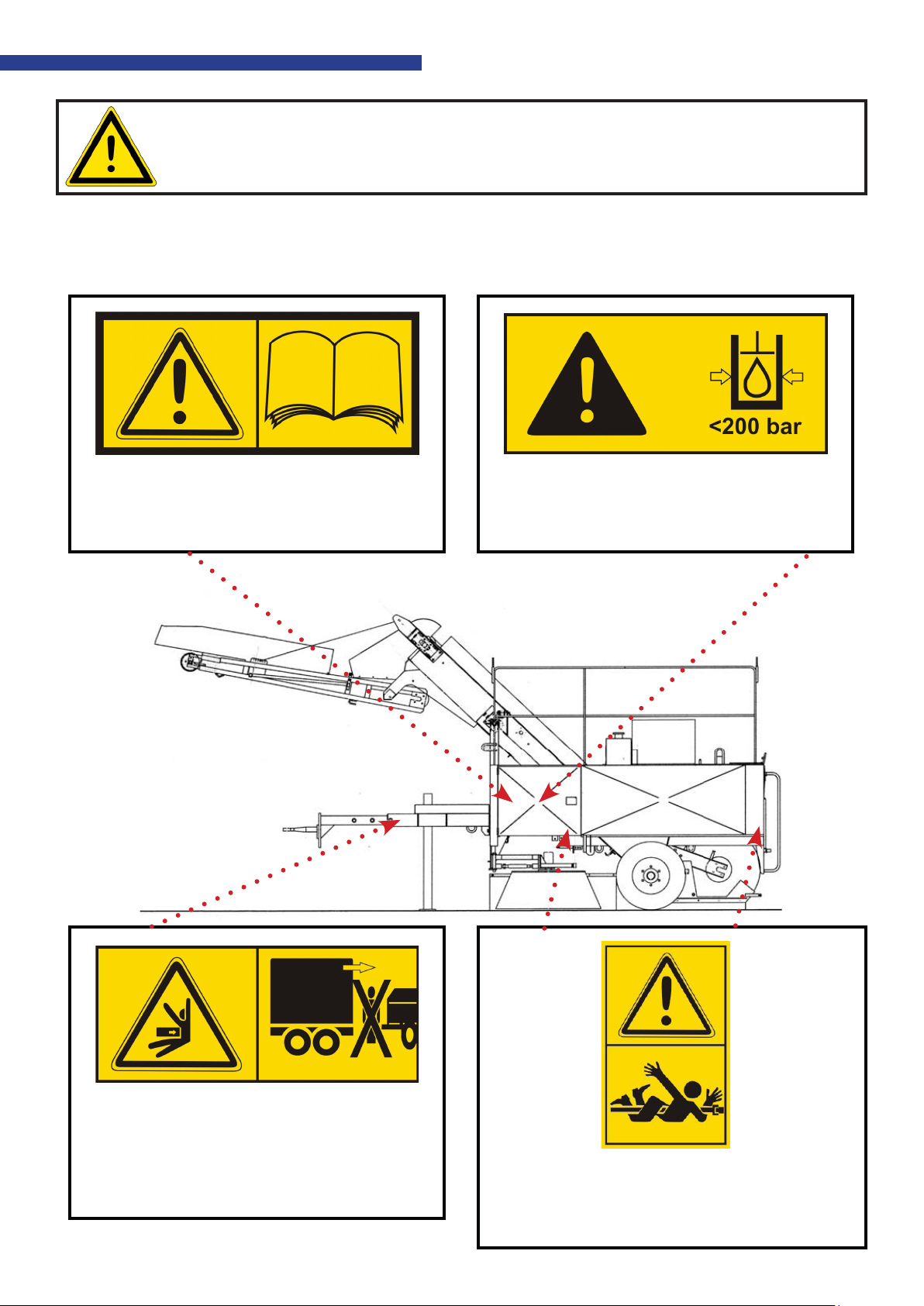 <200 bar