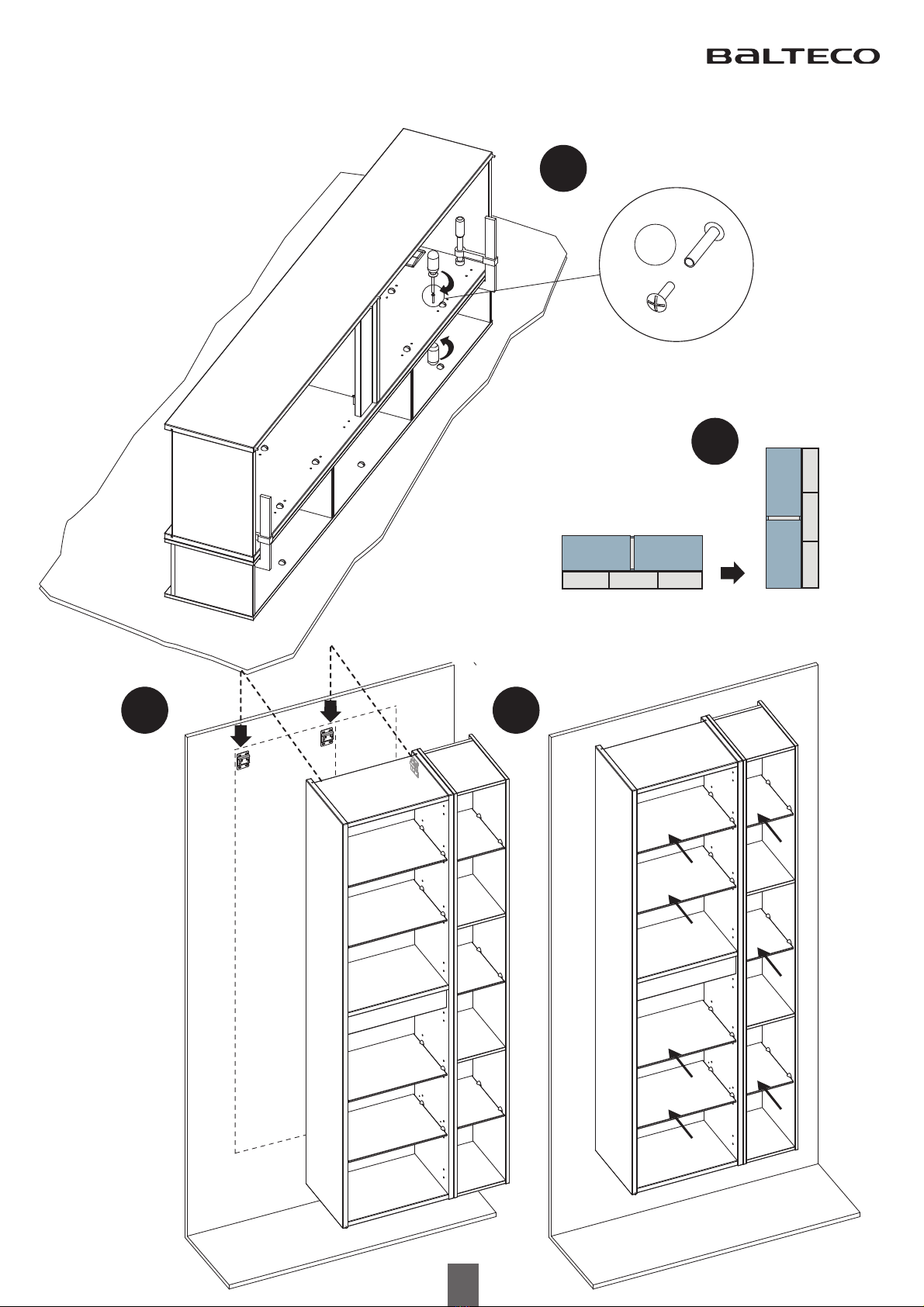 BALTECO