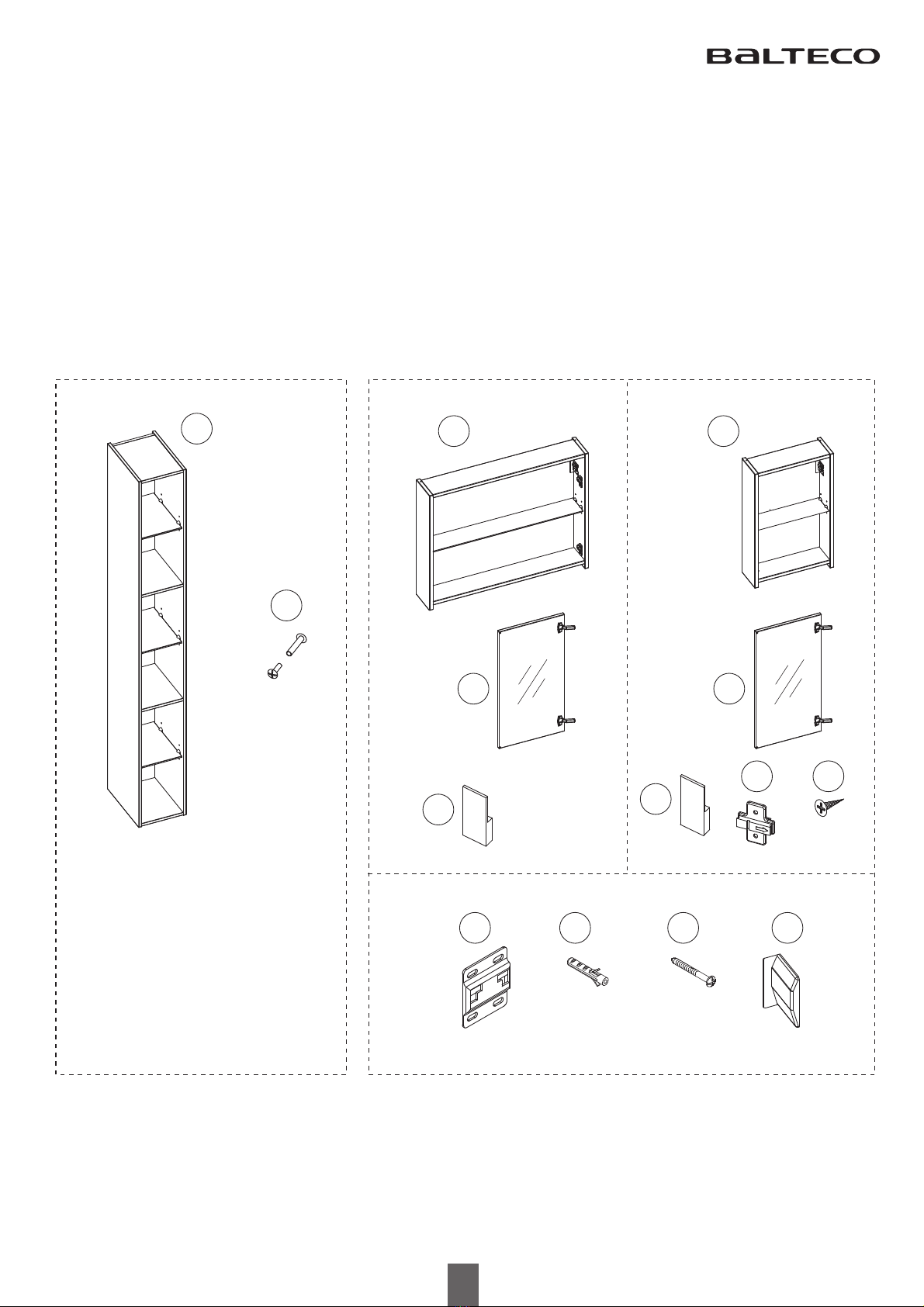 BALTECO