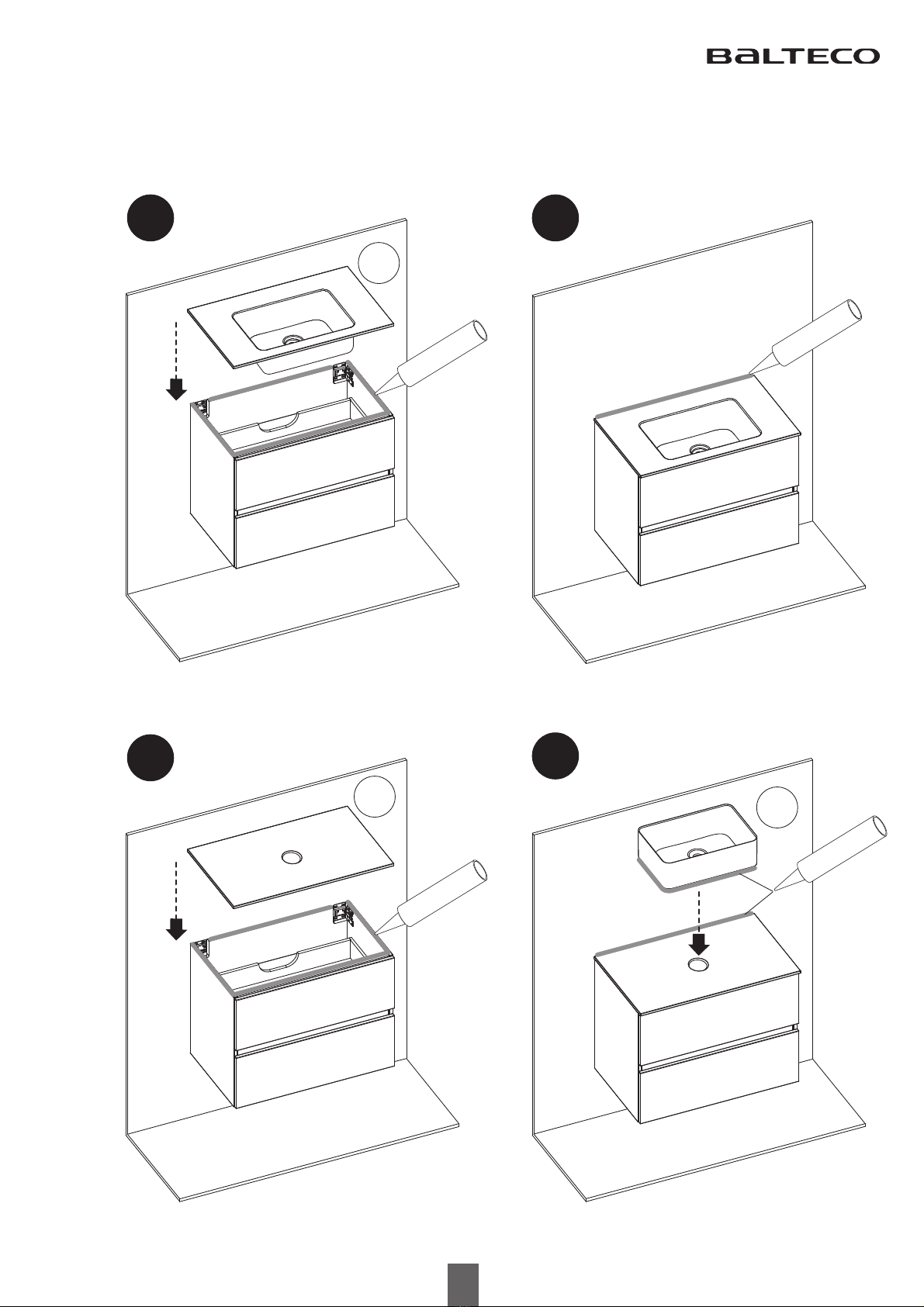 BaLTECO