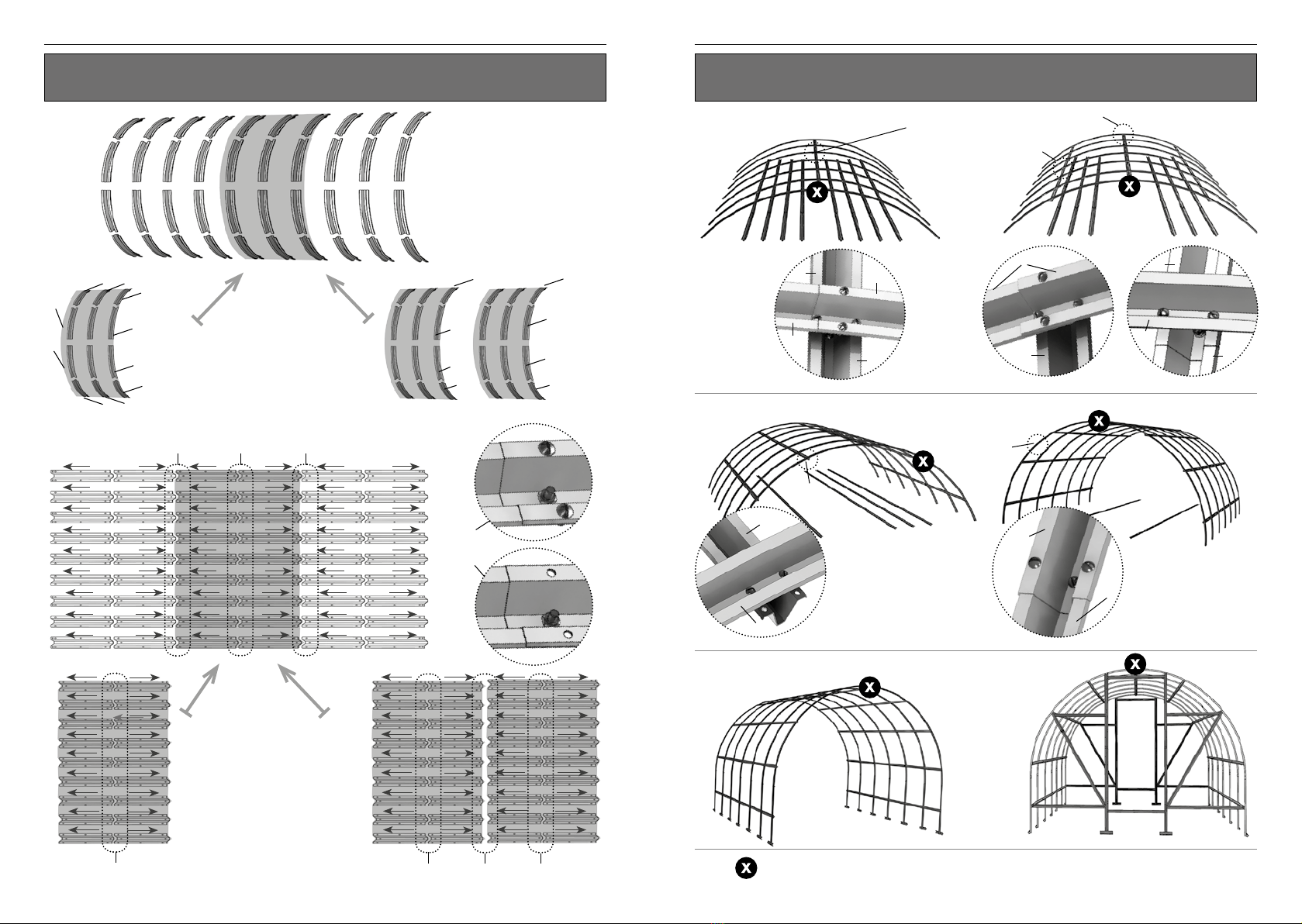 X

X

X

X

X

X

X