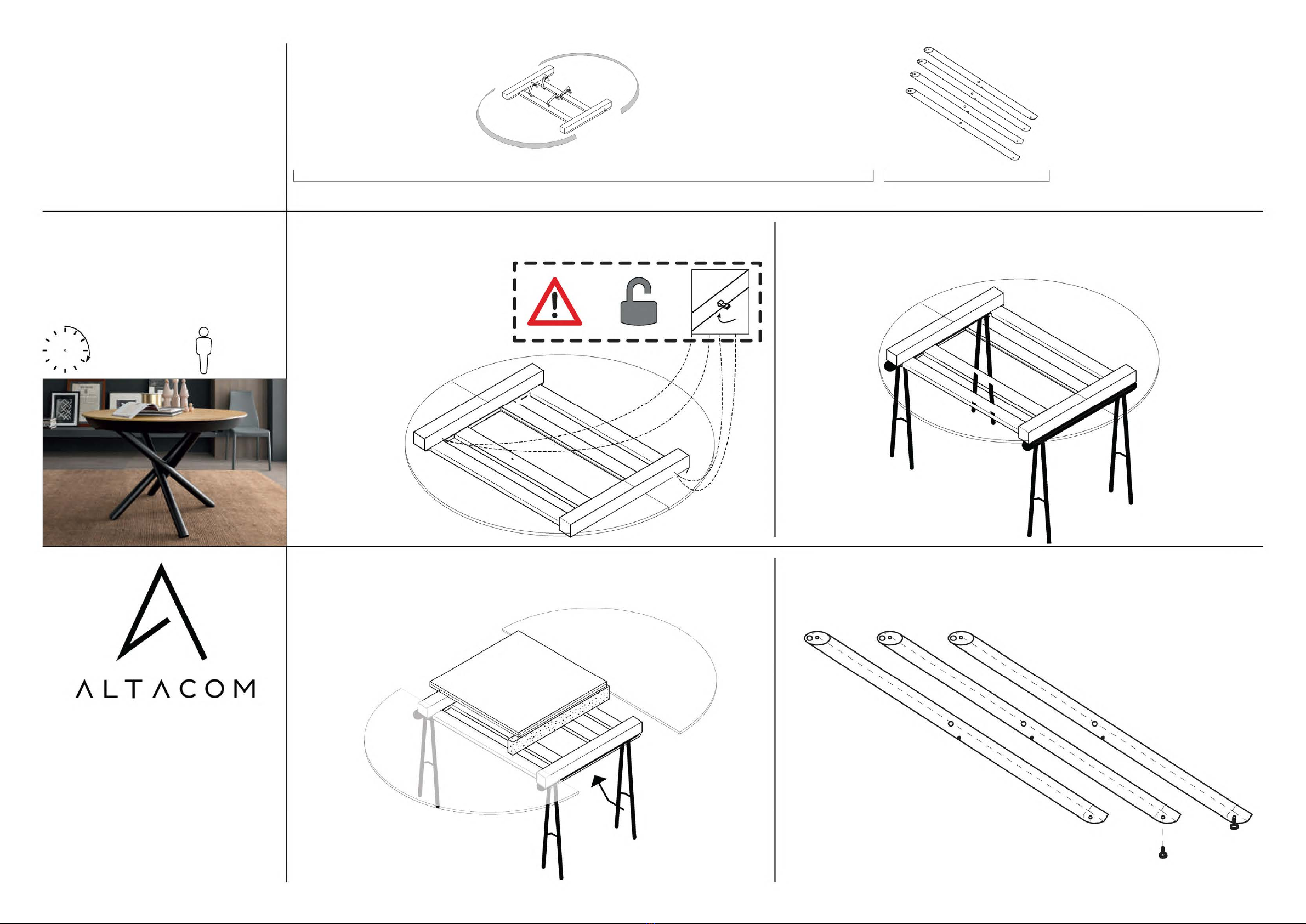 ALTACOM