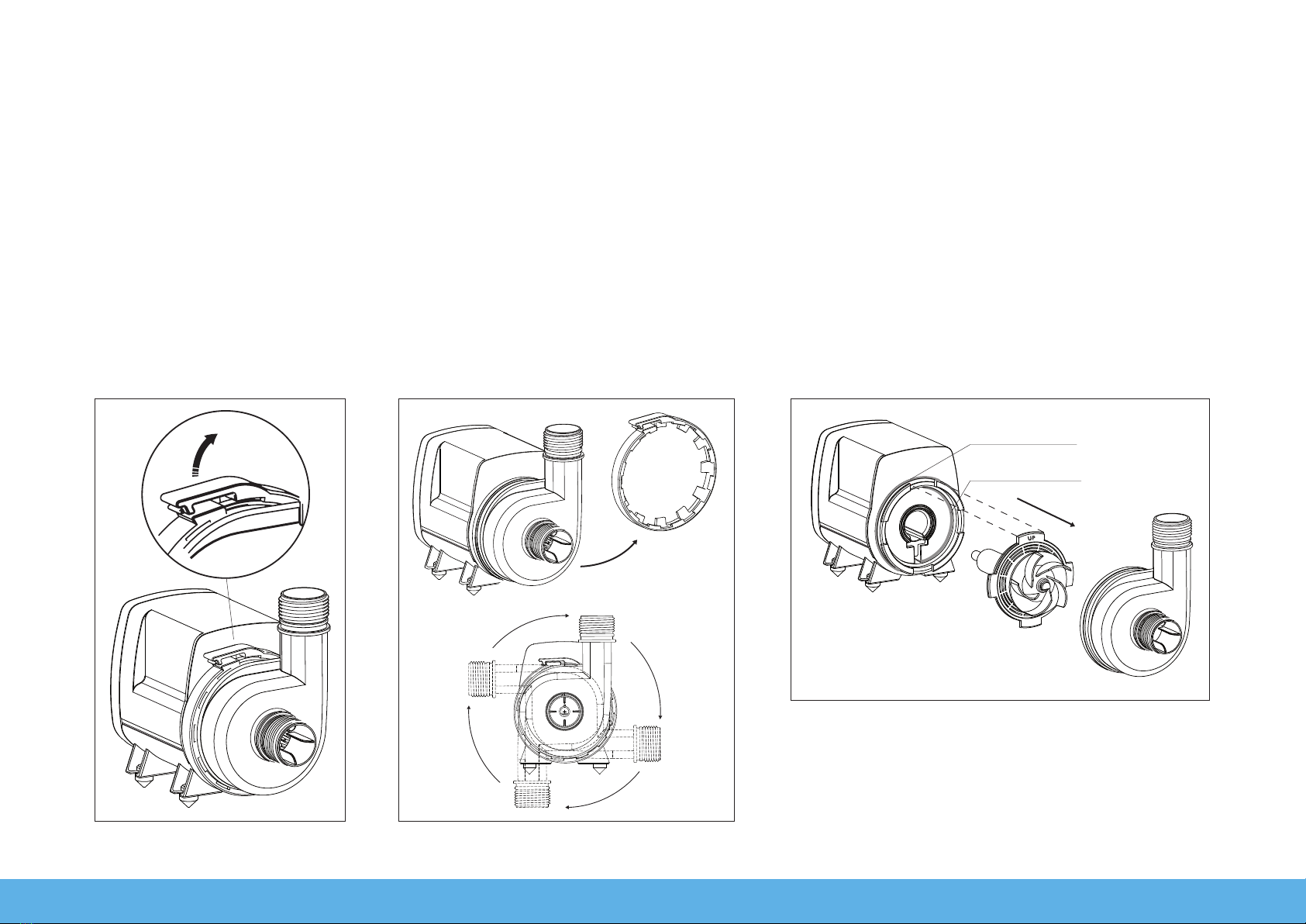 UP