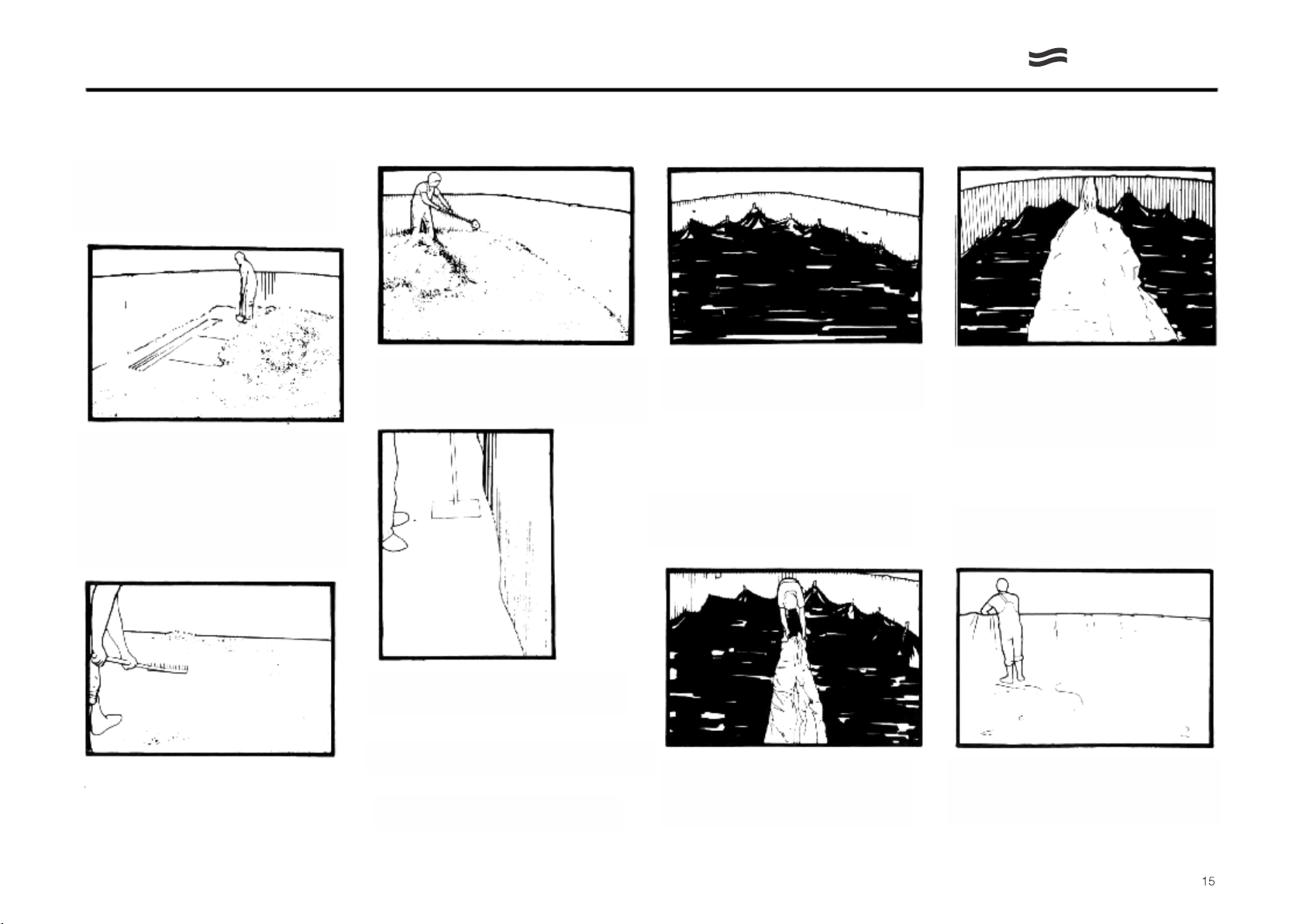 15