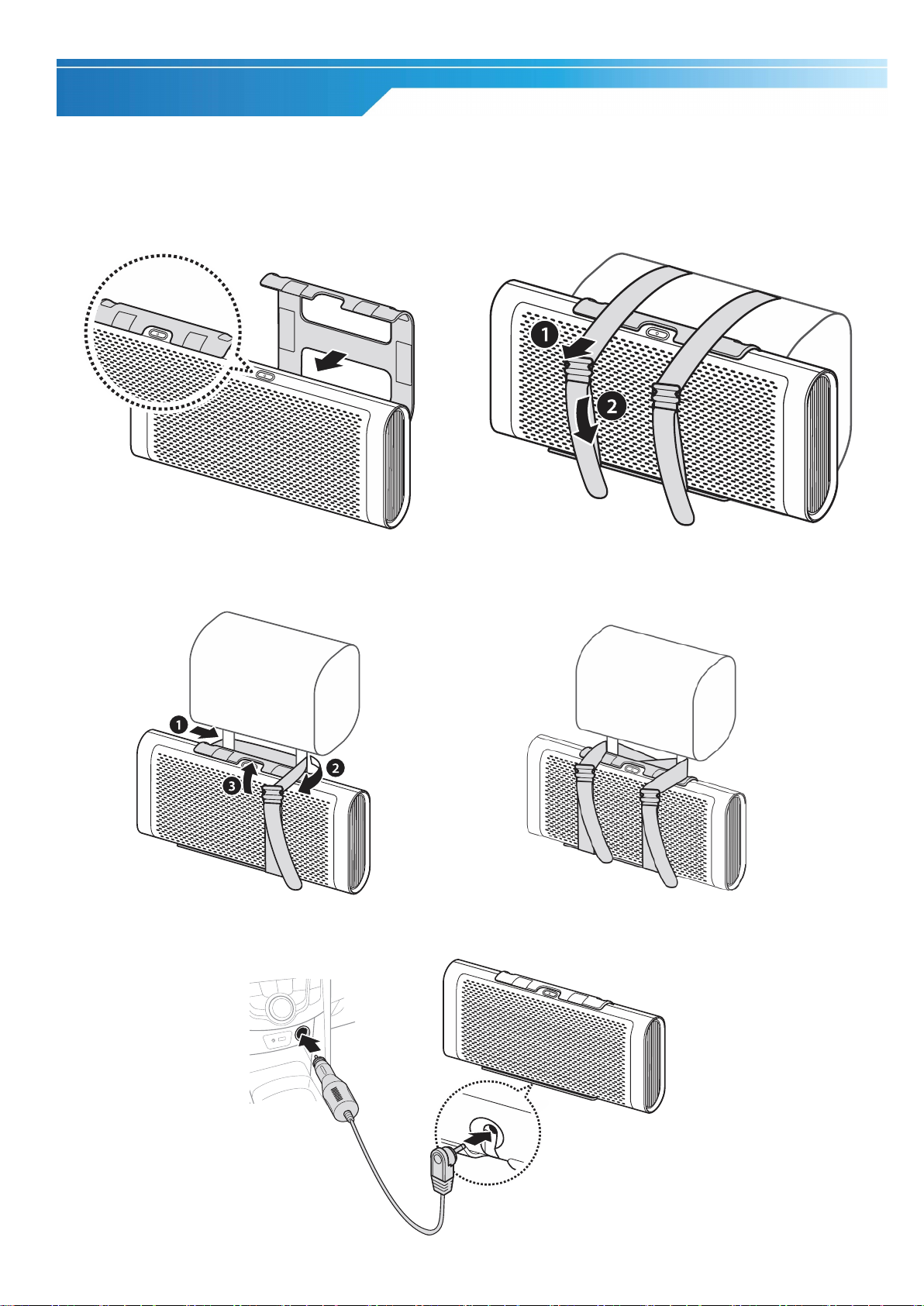 1
2
1
2
3