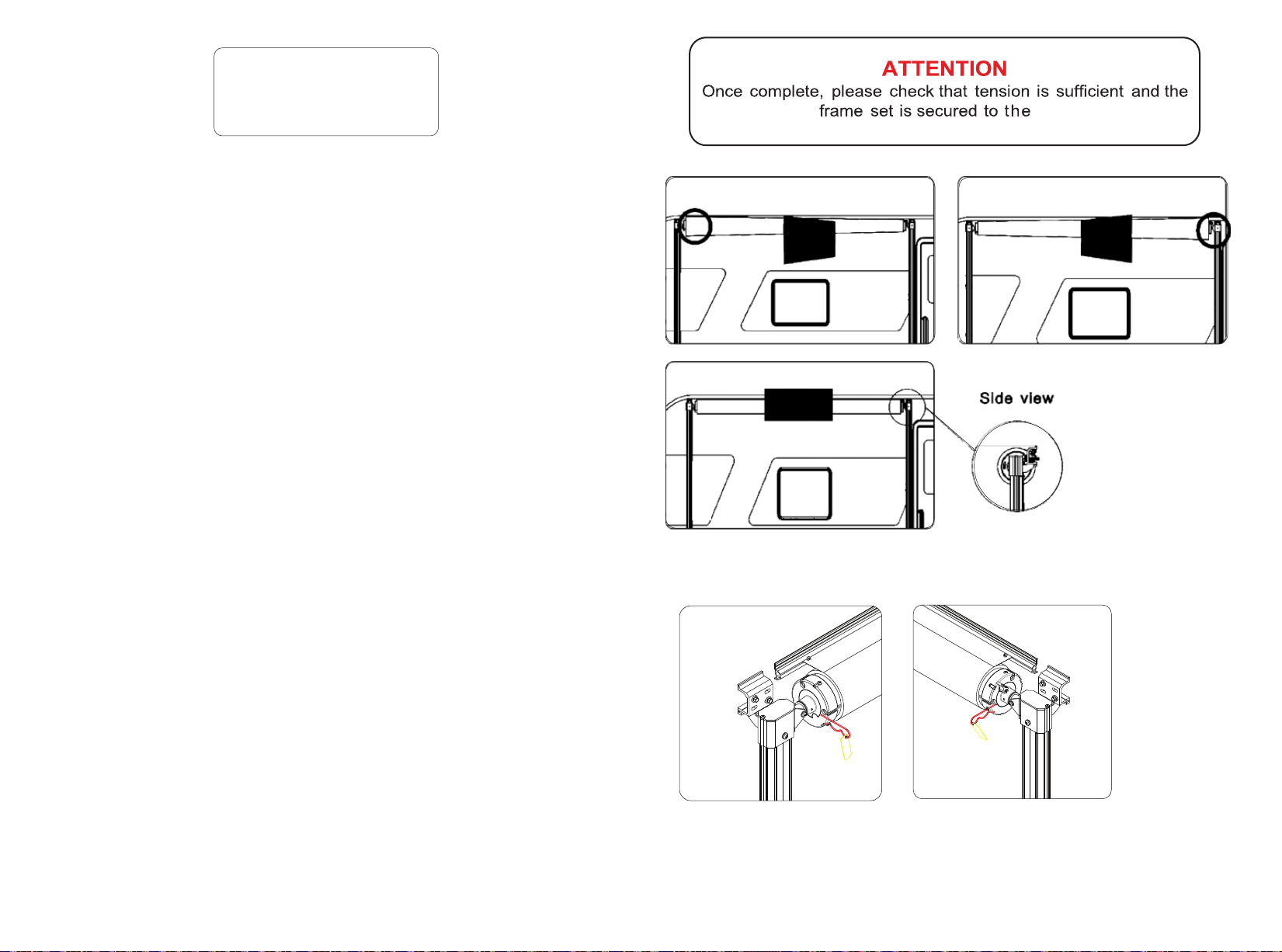 ATTENTION
Once complete, please check that tension is sufficient and the frame set is secured to the

Side view