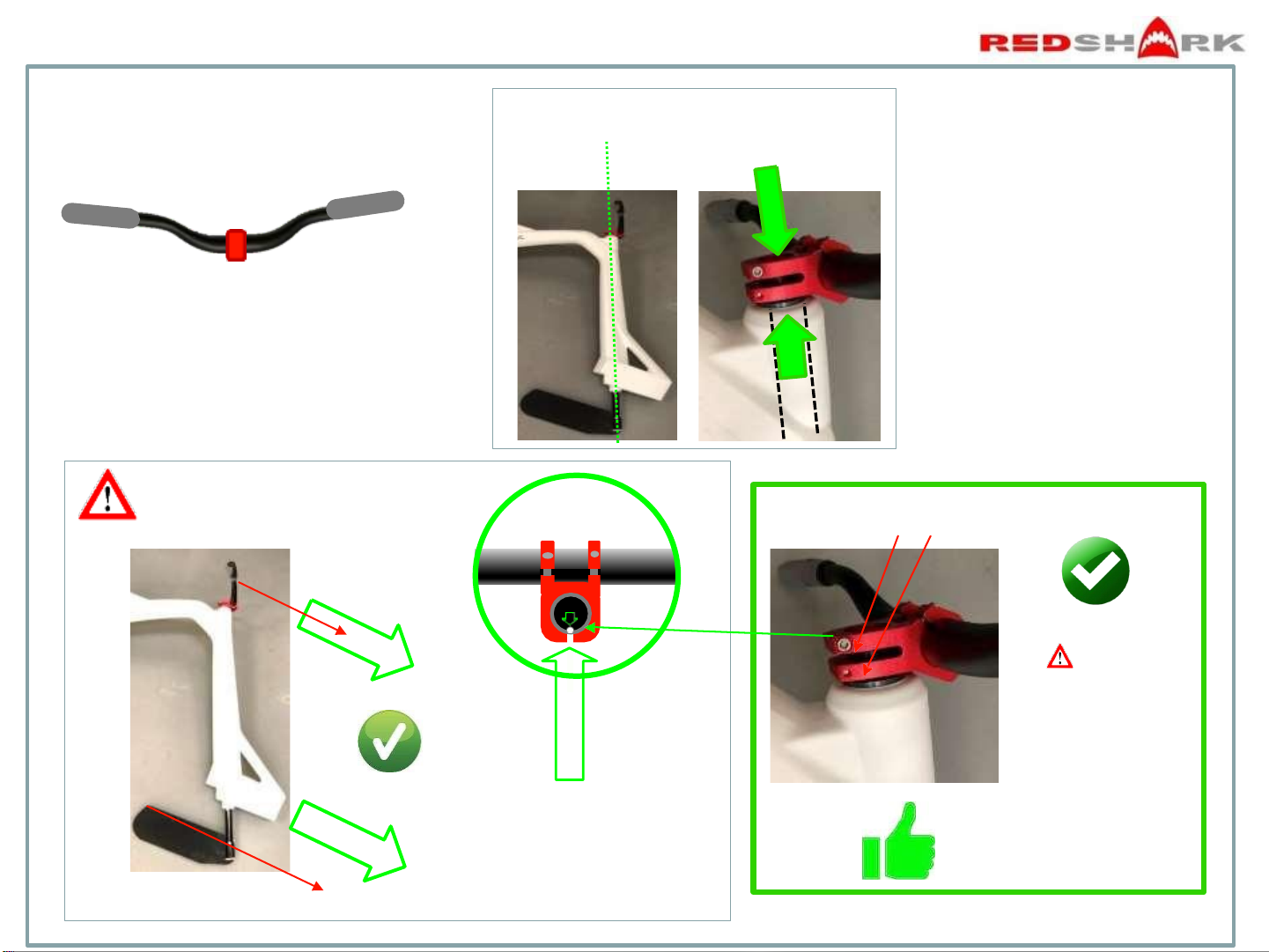 REDSHARK