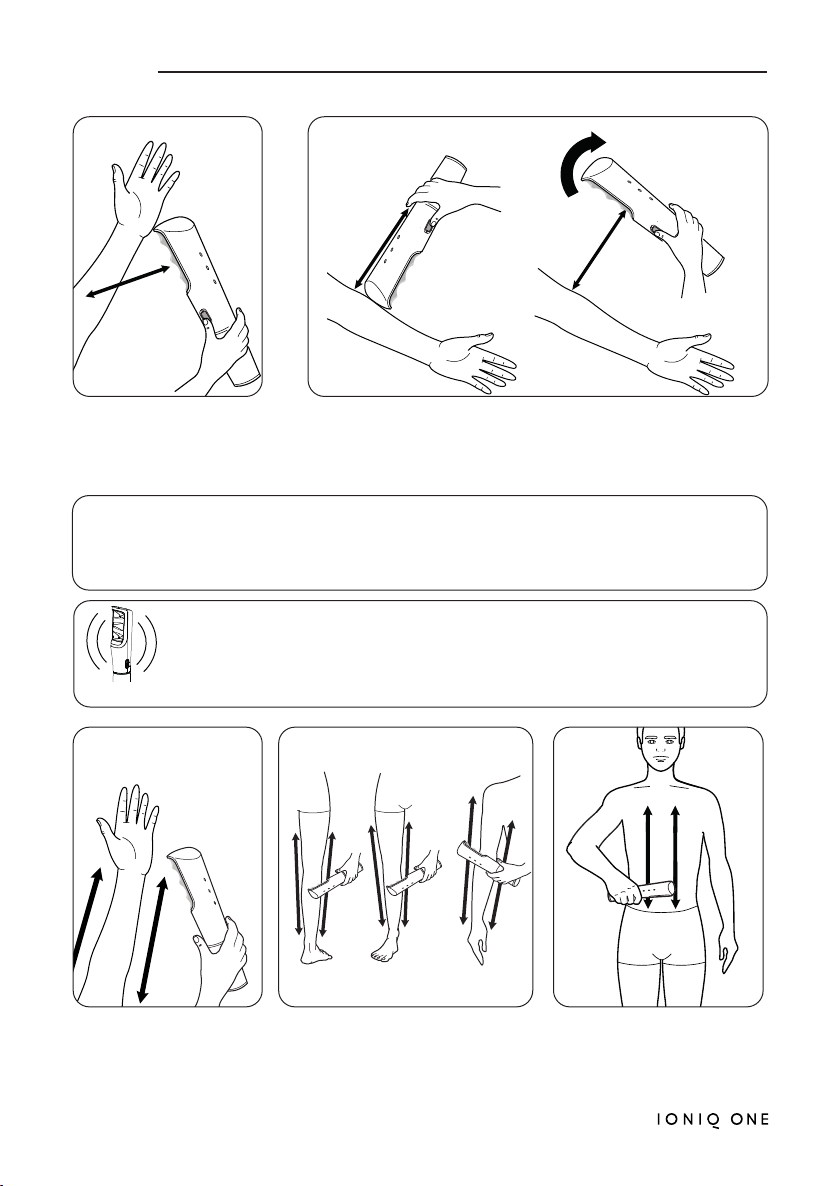 IONIQ ONE