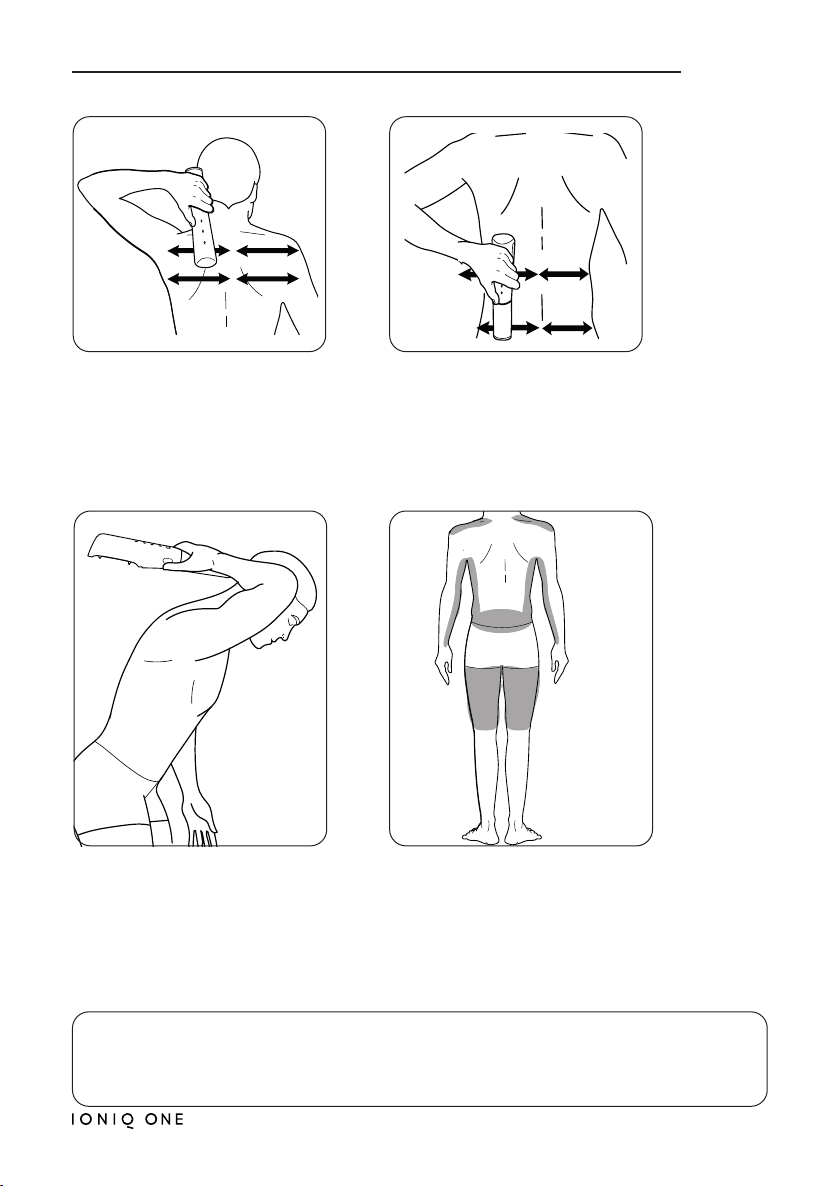 IONIQ ONE