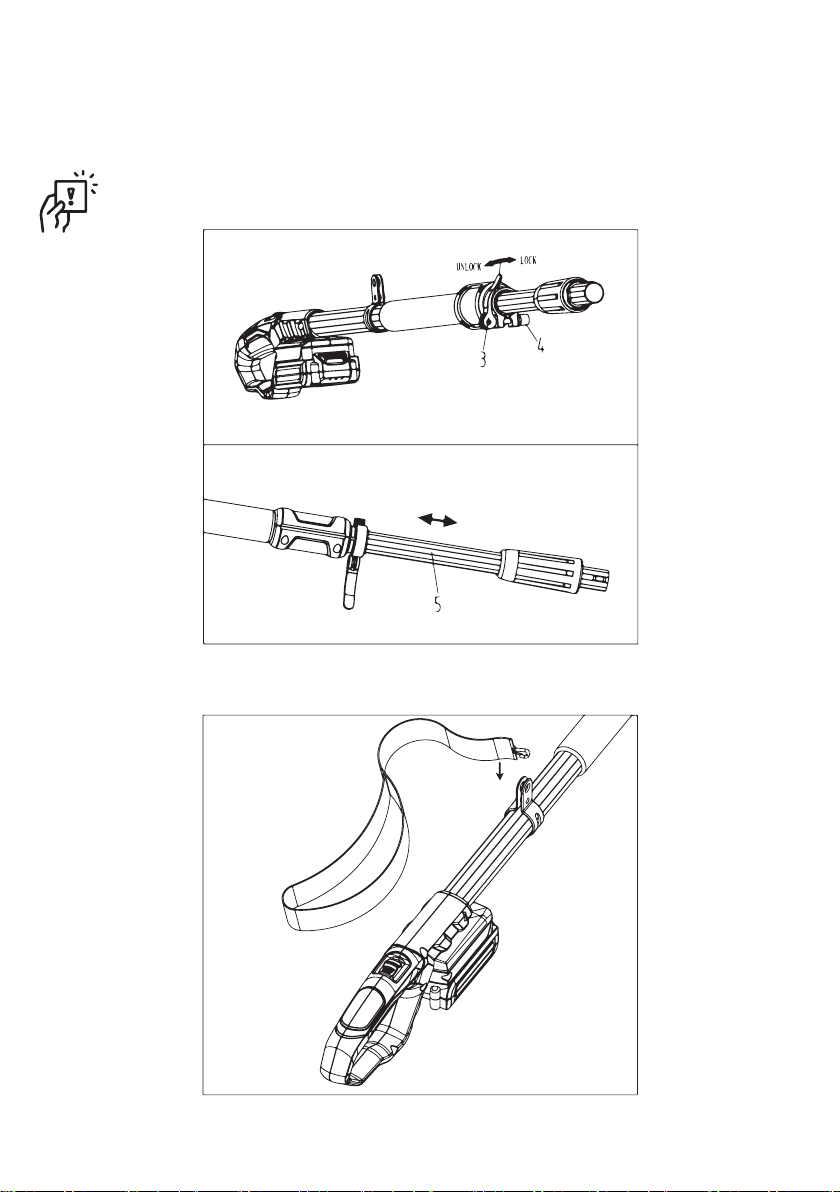 UNLOCK LOCK

3

4

5