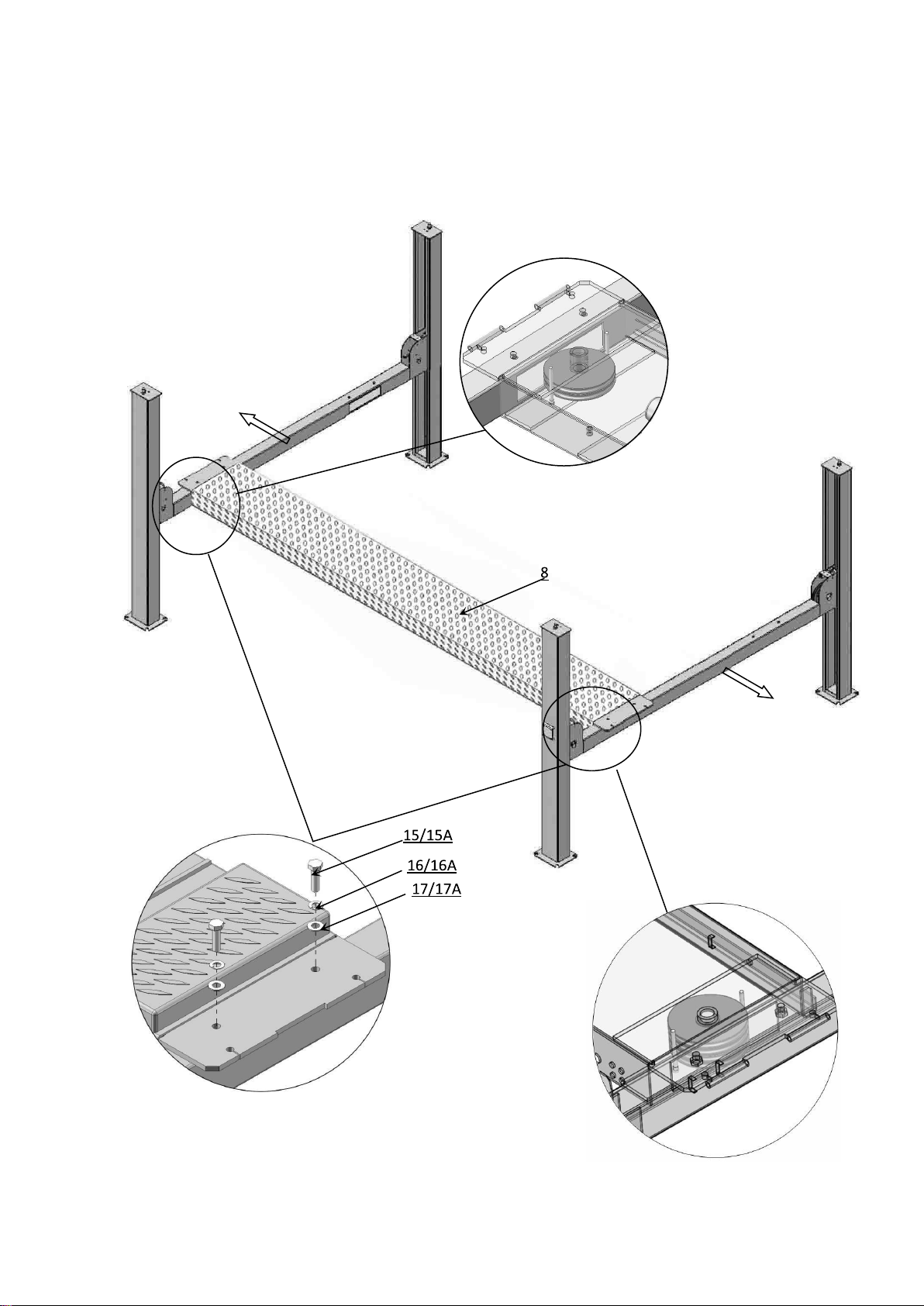 8

15/15A

16/16A

17/17A