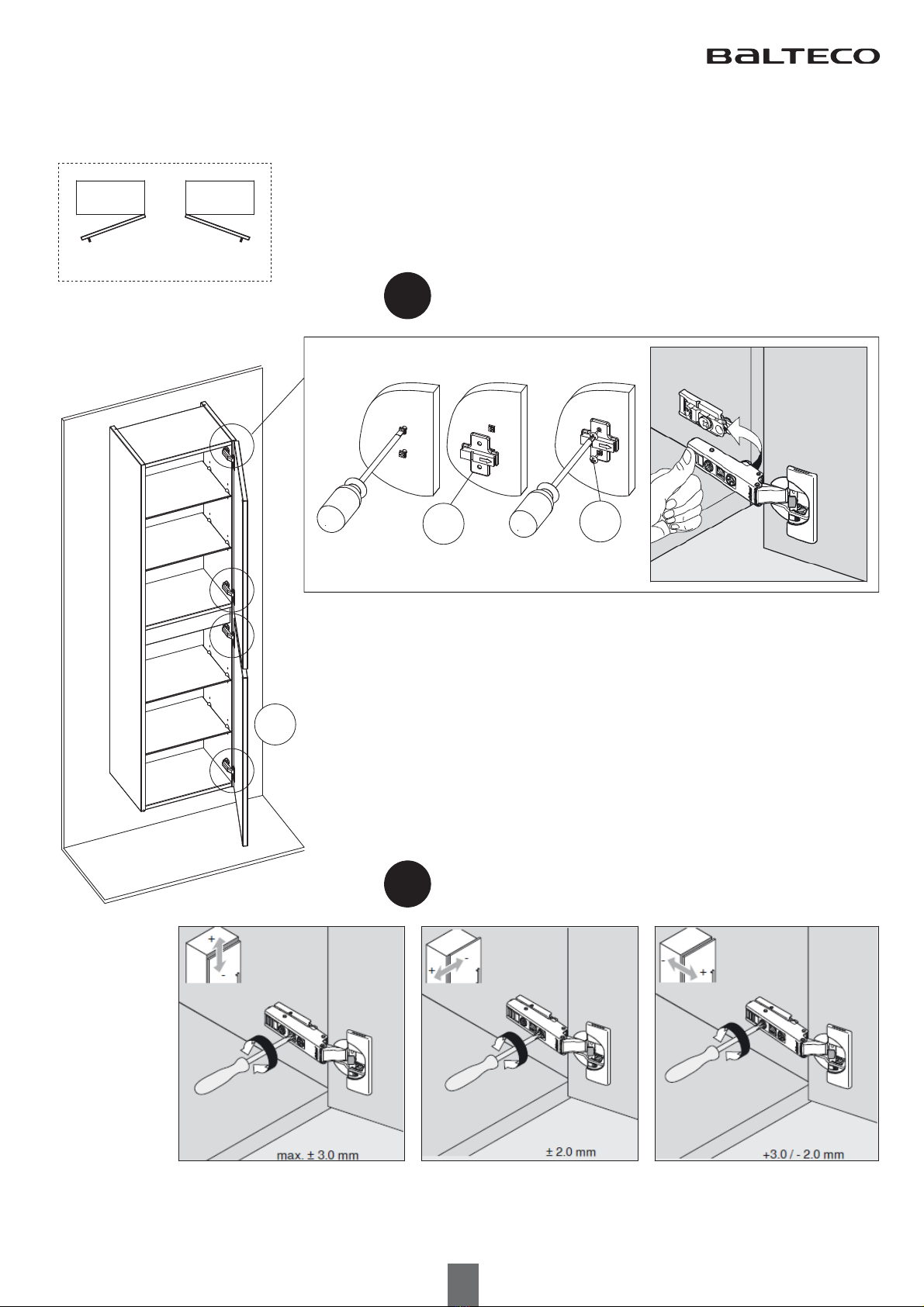 BALTECO

+
-

+
-

-
+

max. ± 3.0 mm

± 2.0 mm

+3.0 / - 2.0 mm