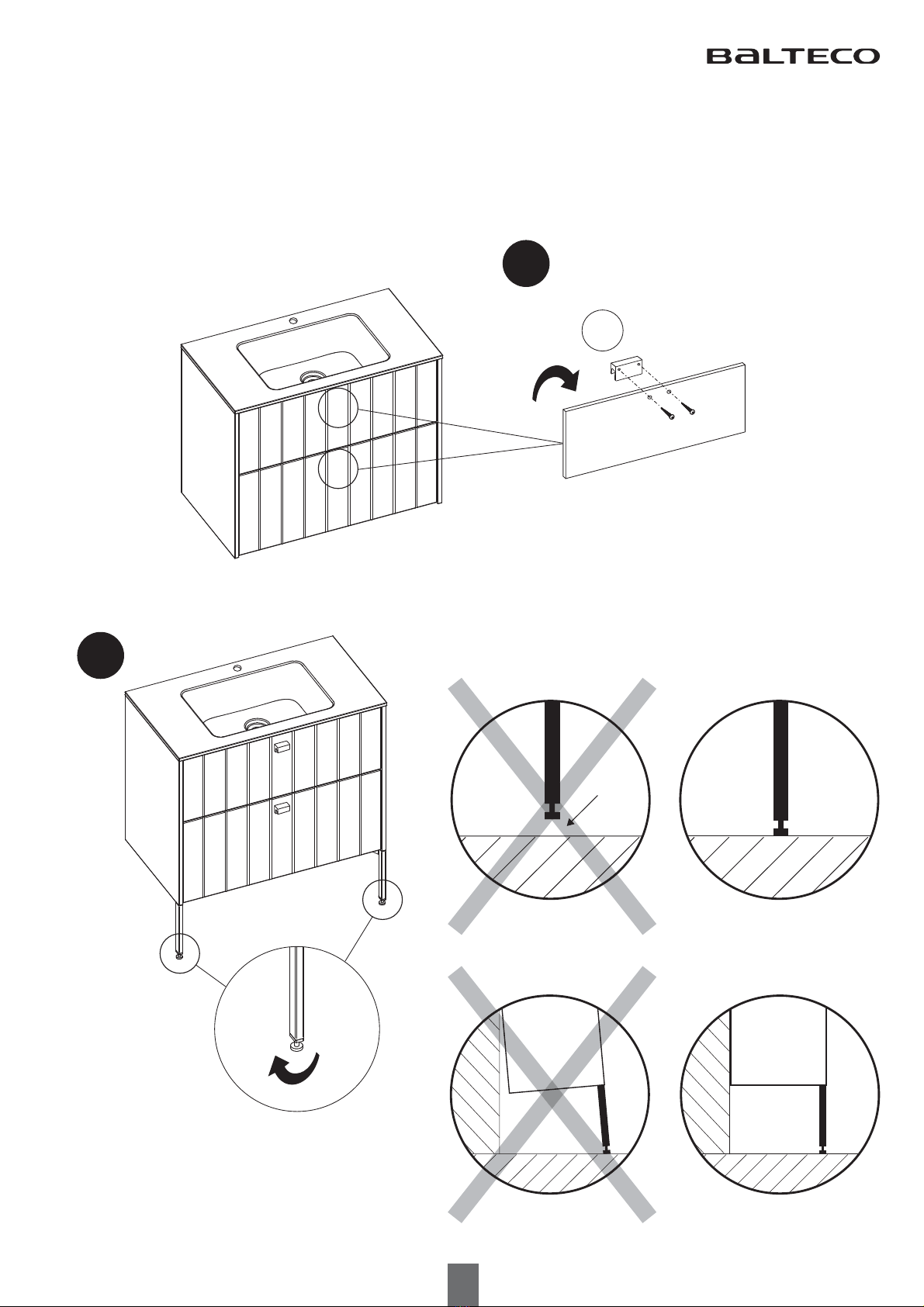 BaLTECO