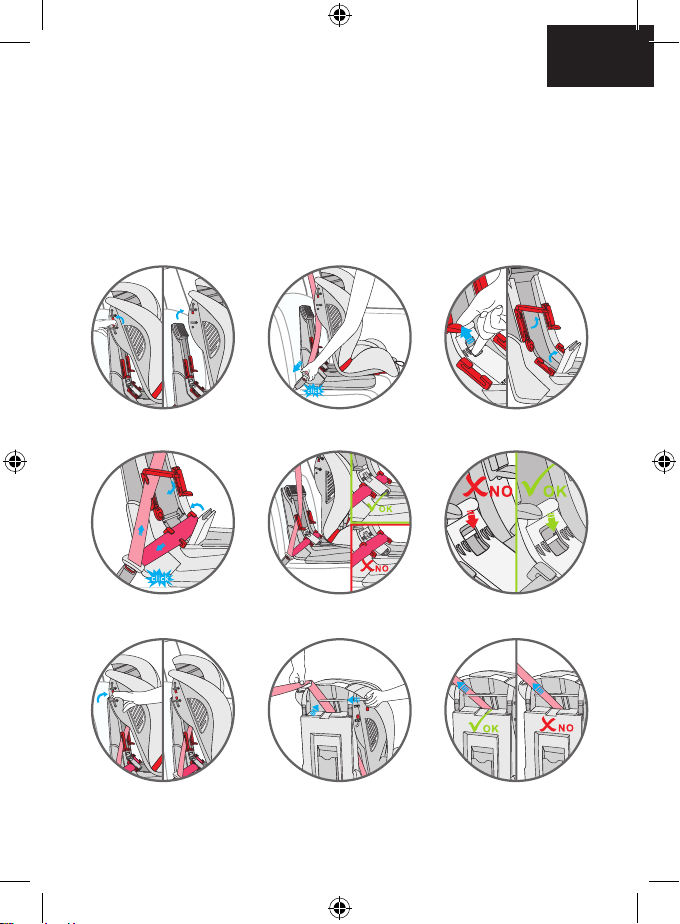 click

click

OK

NO

NO

OK

OK

NO