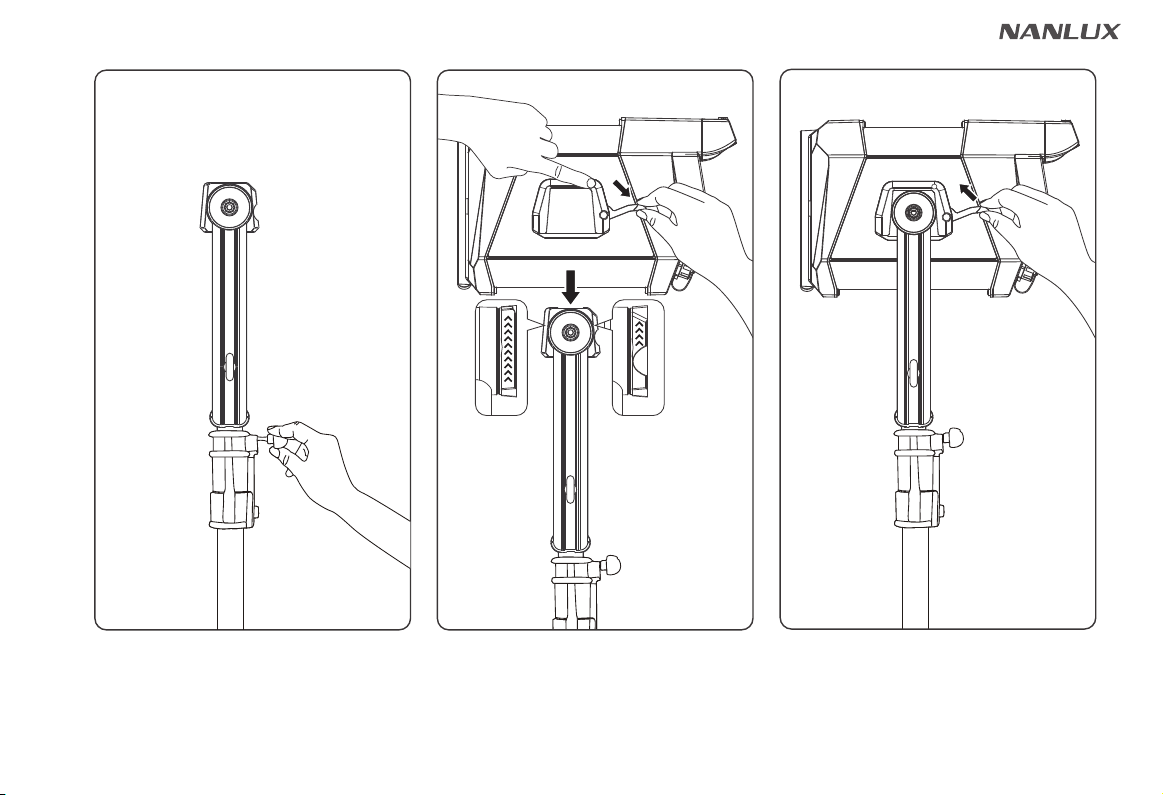 NANLUX