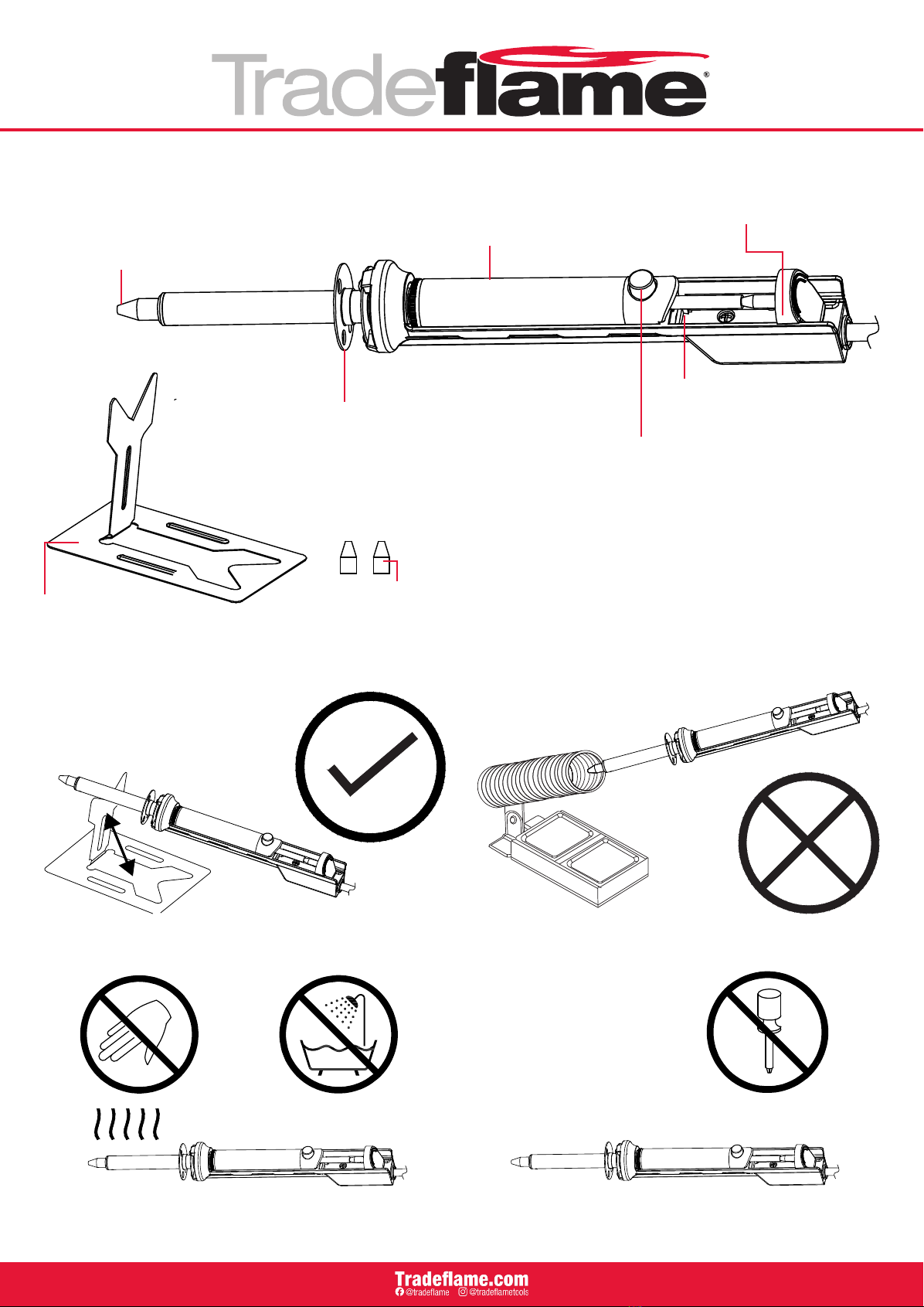 Tradeflame®

Tradeflame.com
@tradeflame @tradeflametools