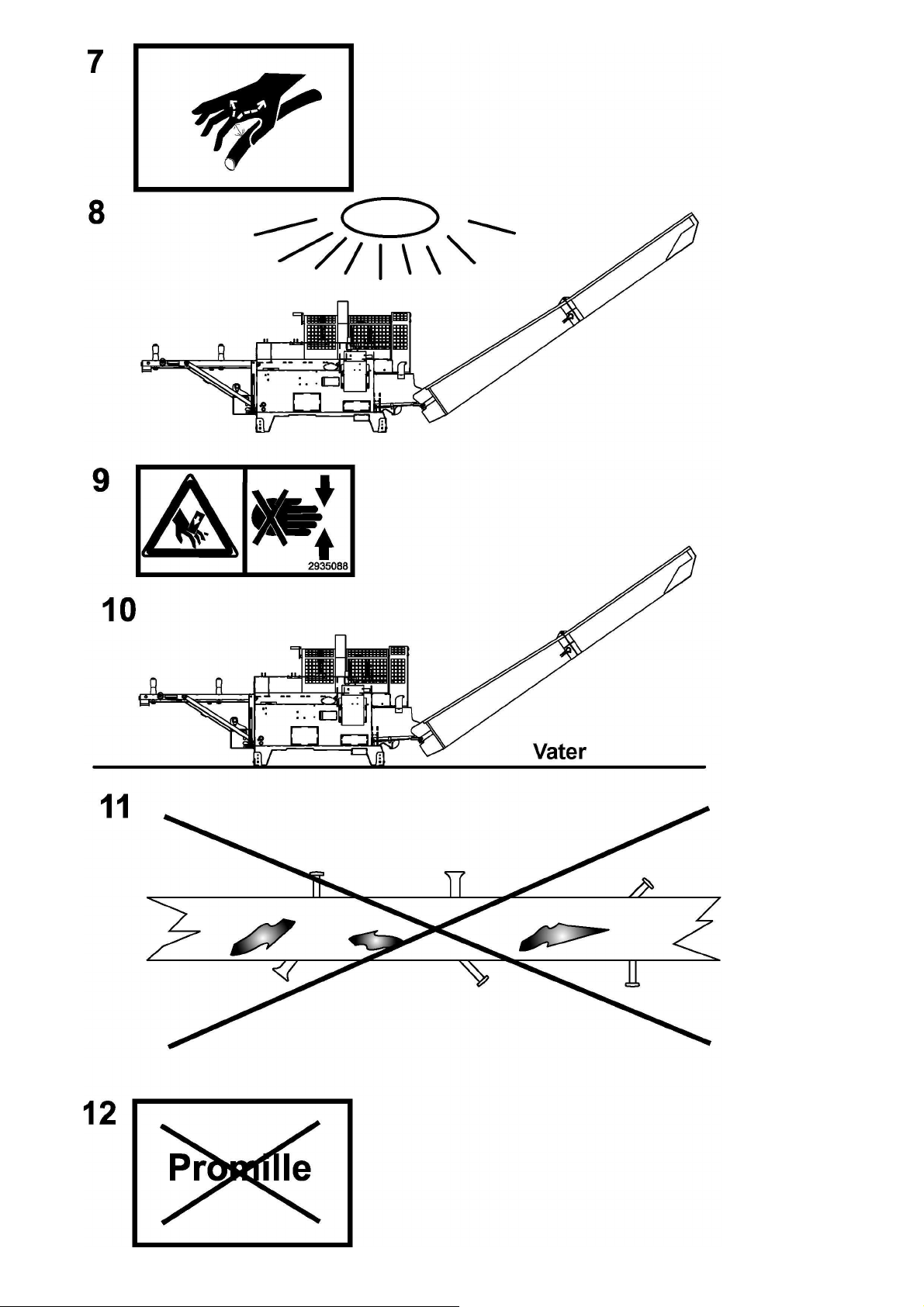 7

8

9

2935088

10

Vater

11

12

Promille