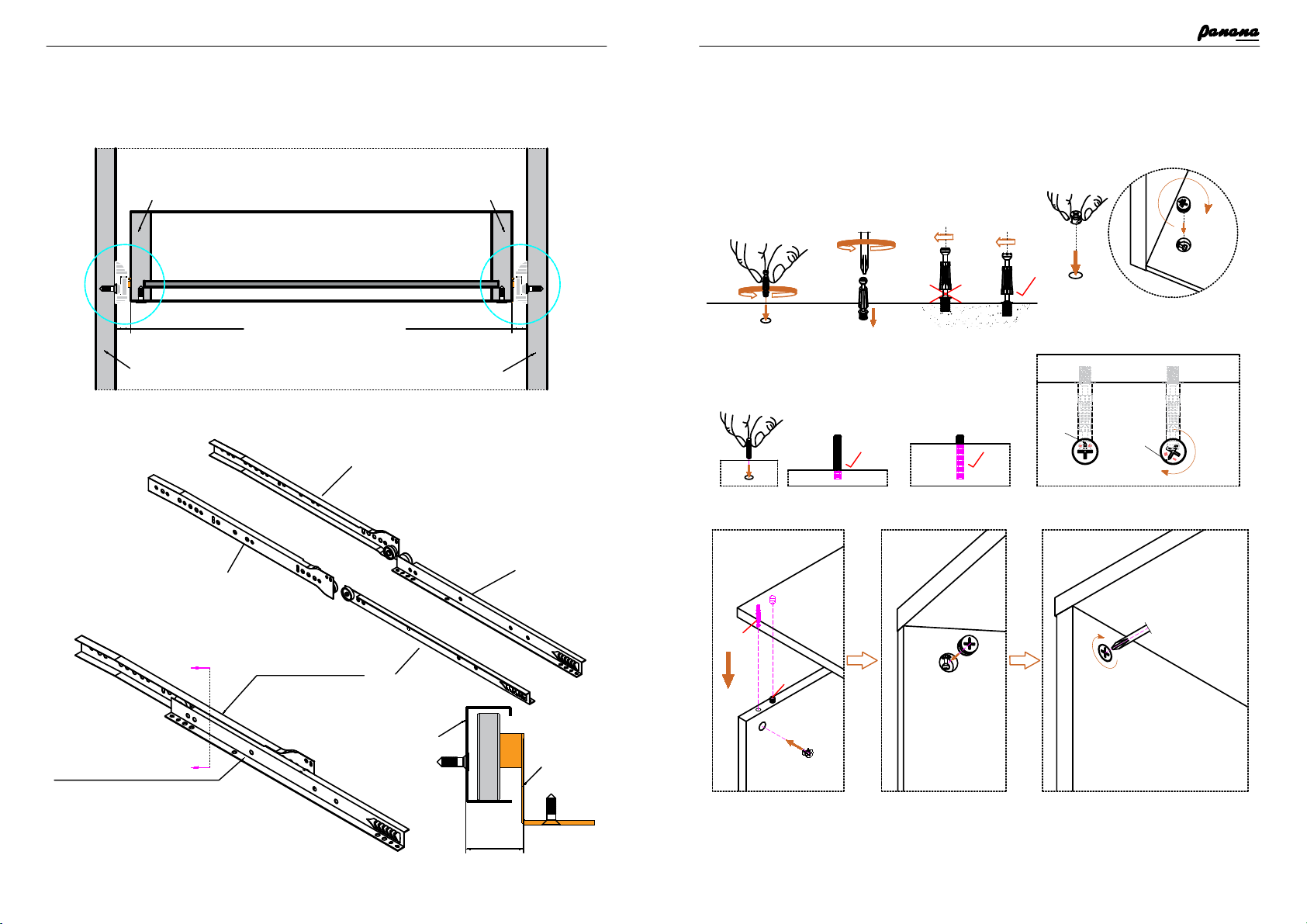 panana