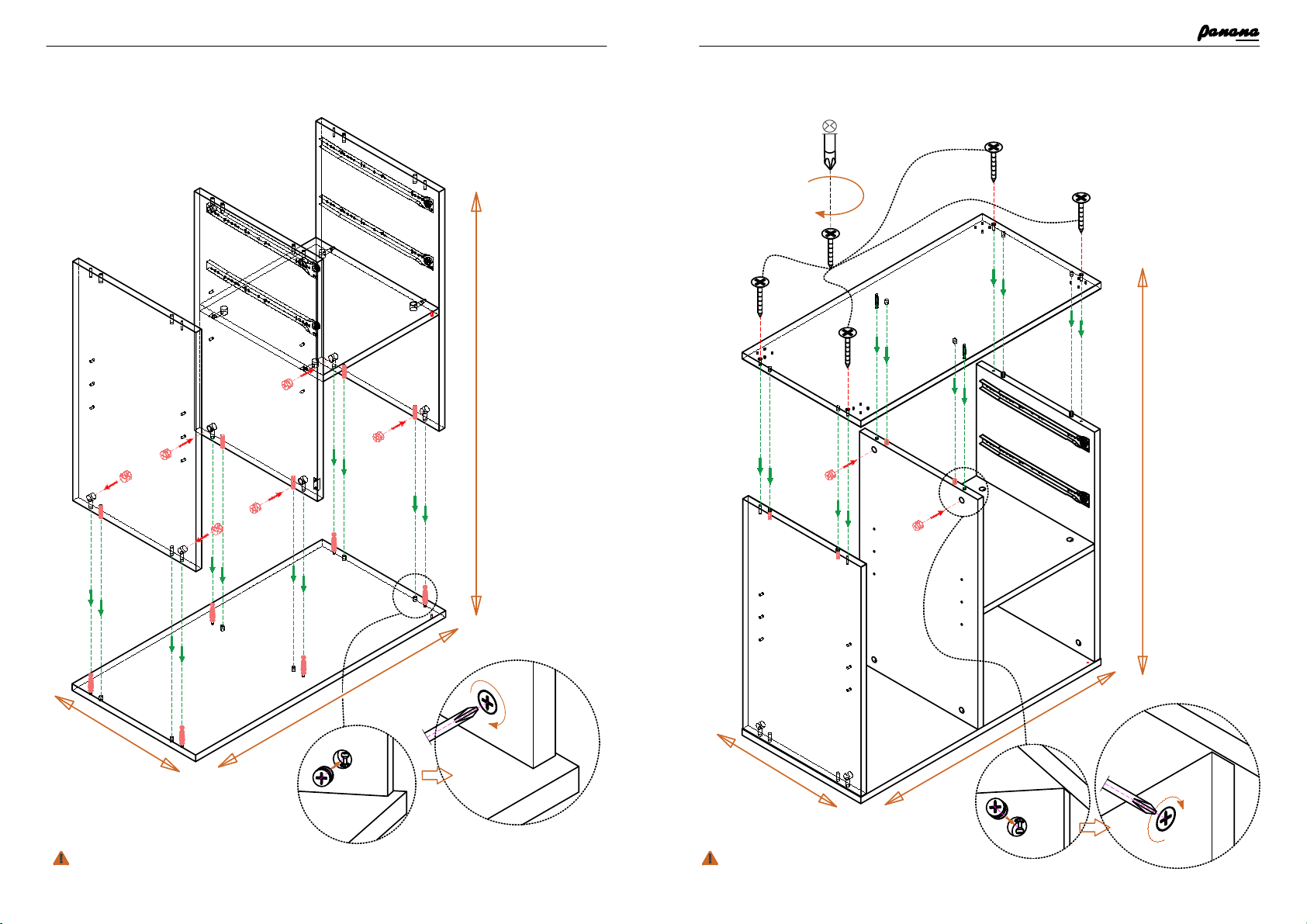 panana