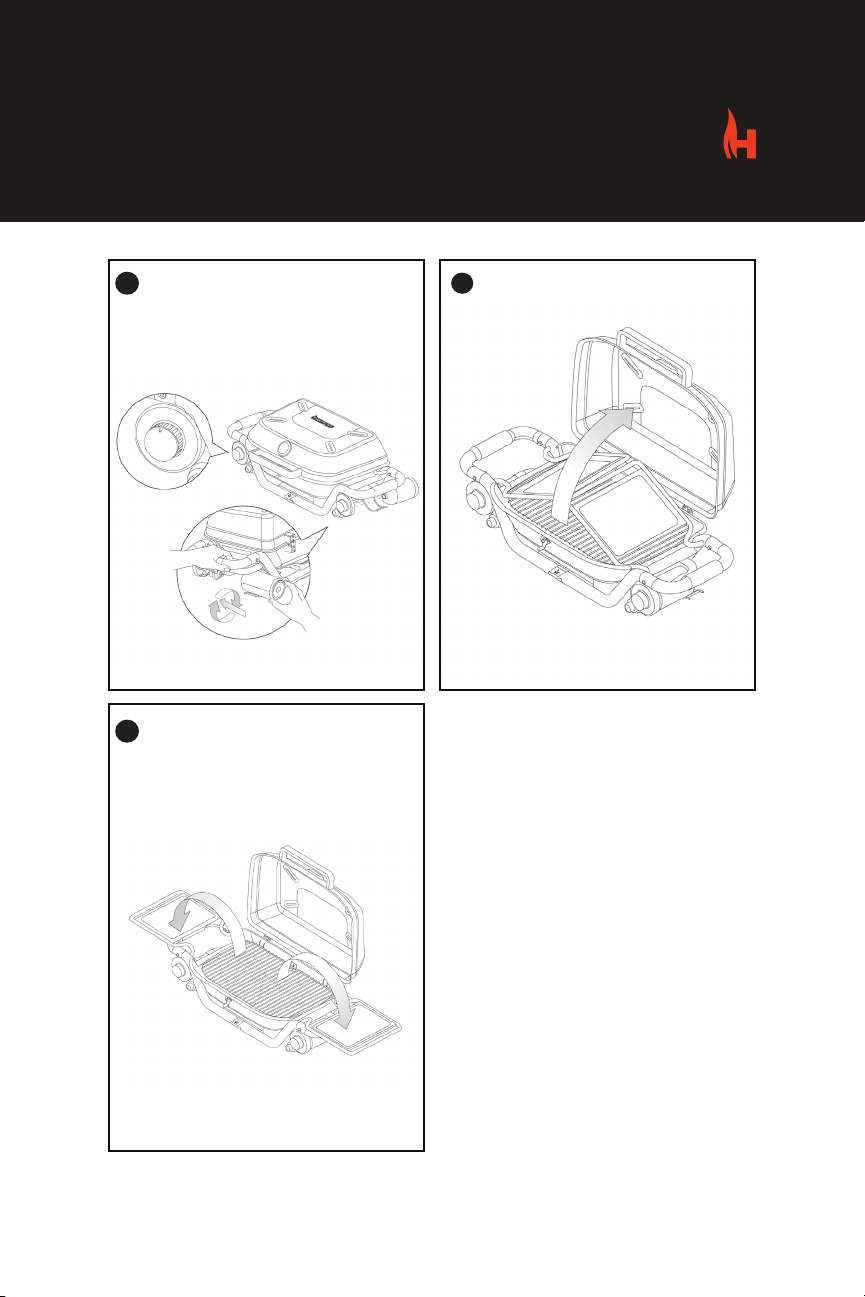 H