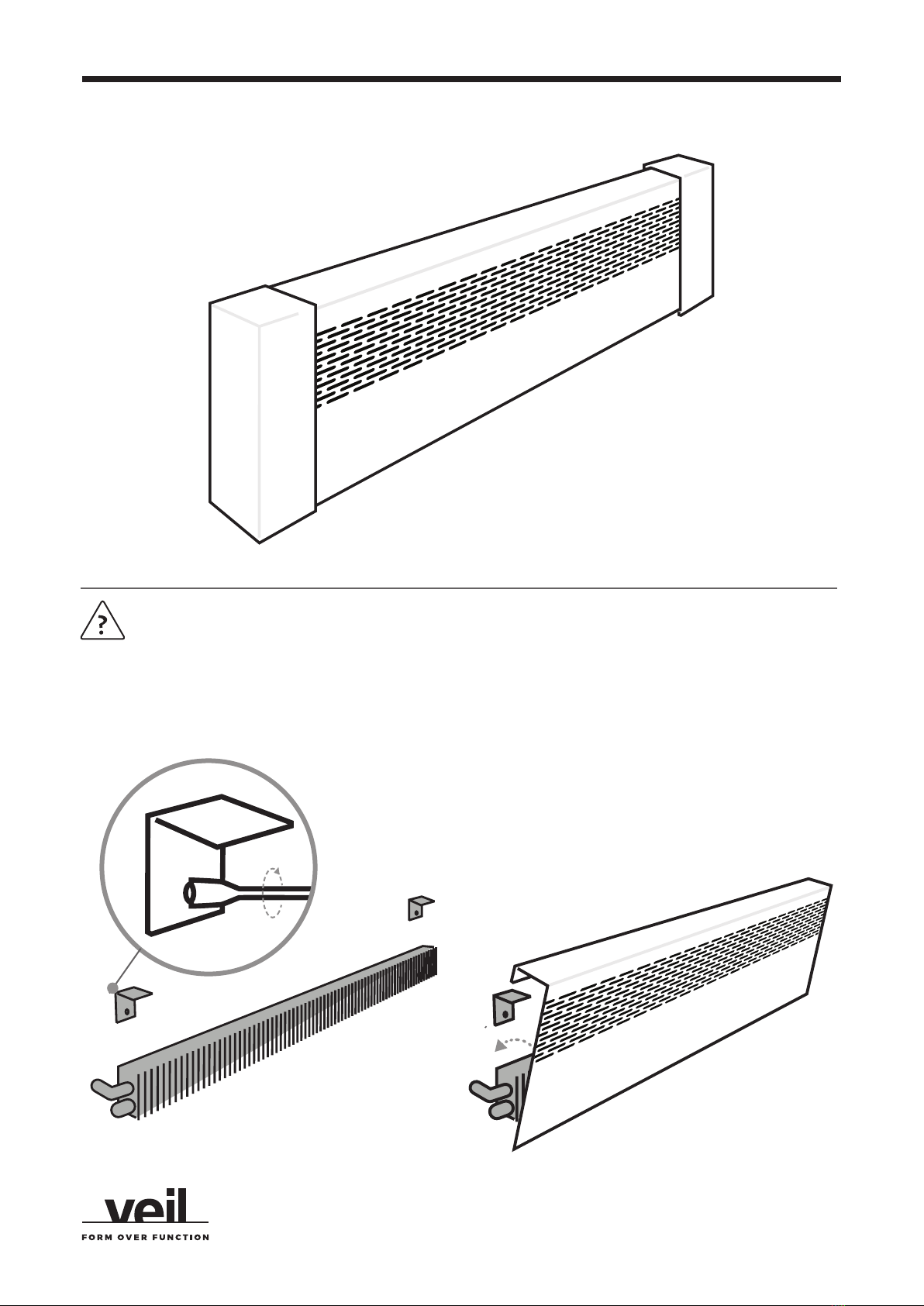 ?

veil
FORM OVER FUNCTION