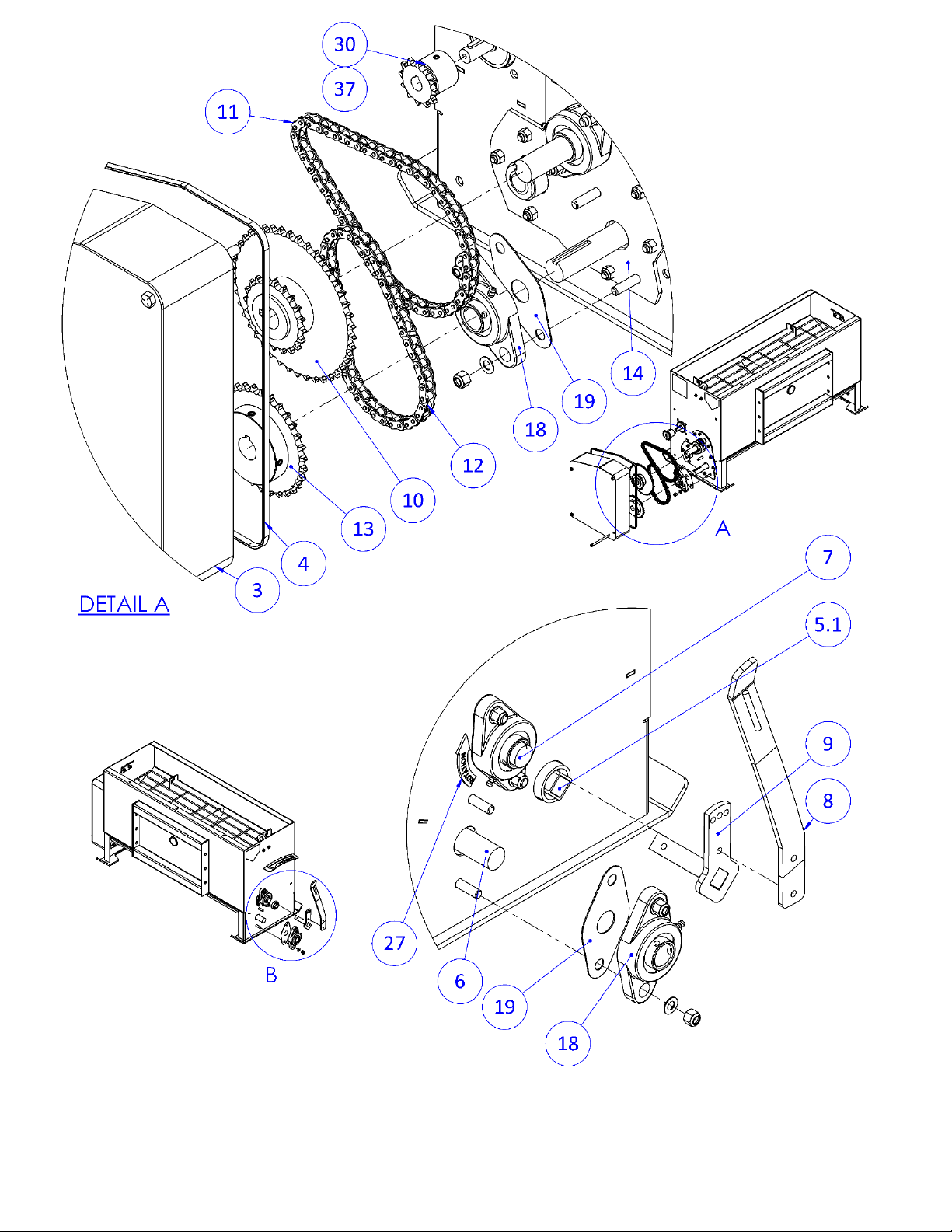 30
37
11
14
19
18
12
10
13
4
3
A
DETAIL A
7
5.1
9
8
ROTATION
27
6
19
18
B