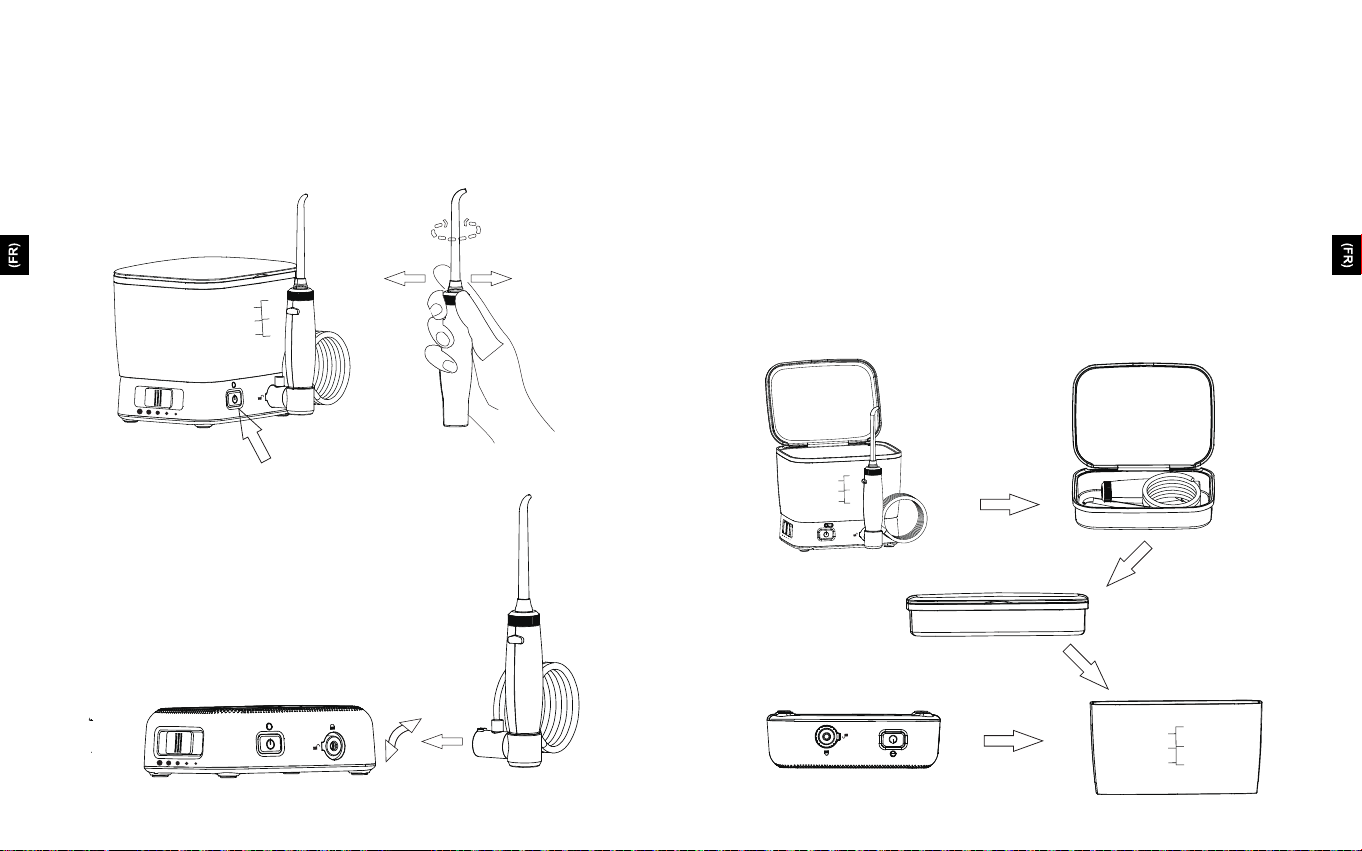 (FR)

(FR)