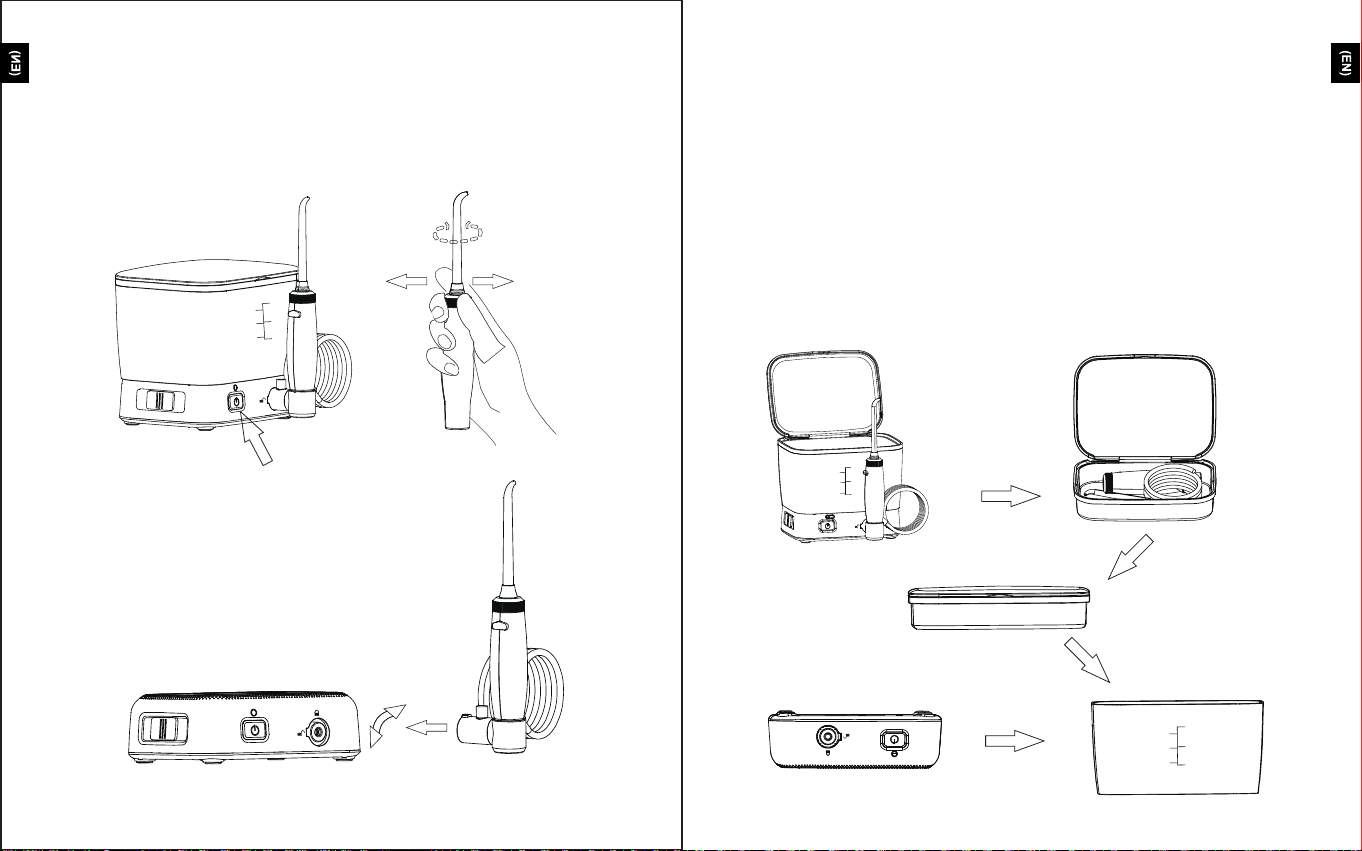 (EN)

(EN)