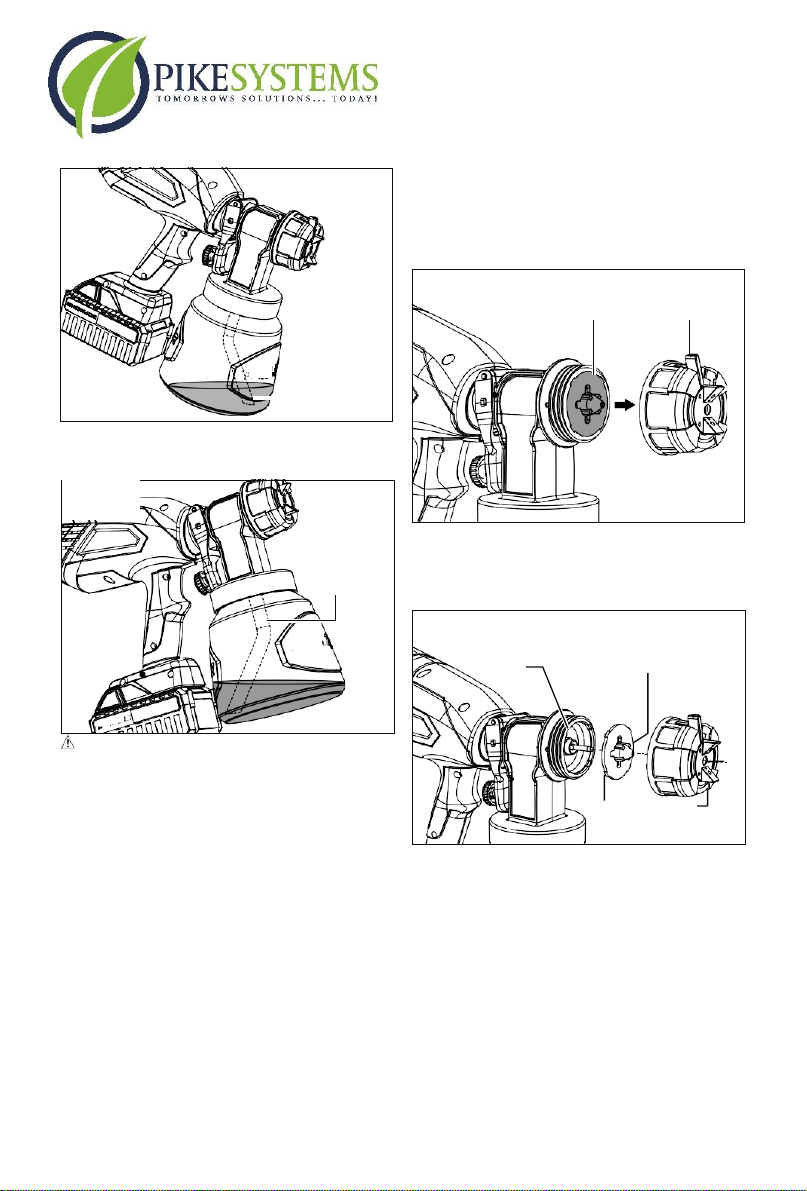 PIKESYSTEMS
TOMORROWS SOLUTIONS... TODAY!