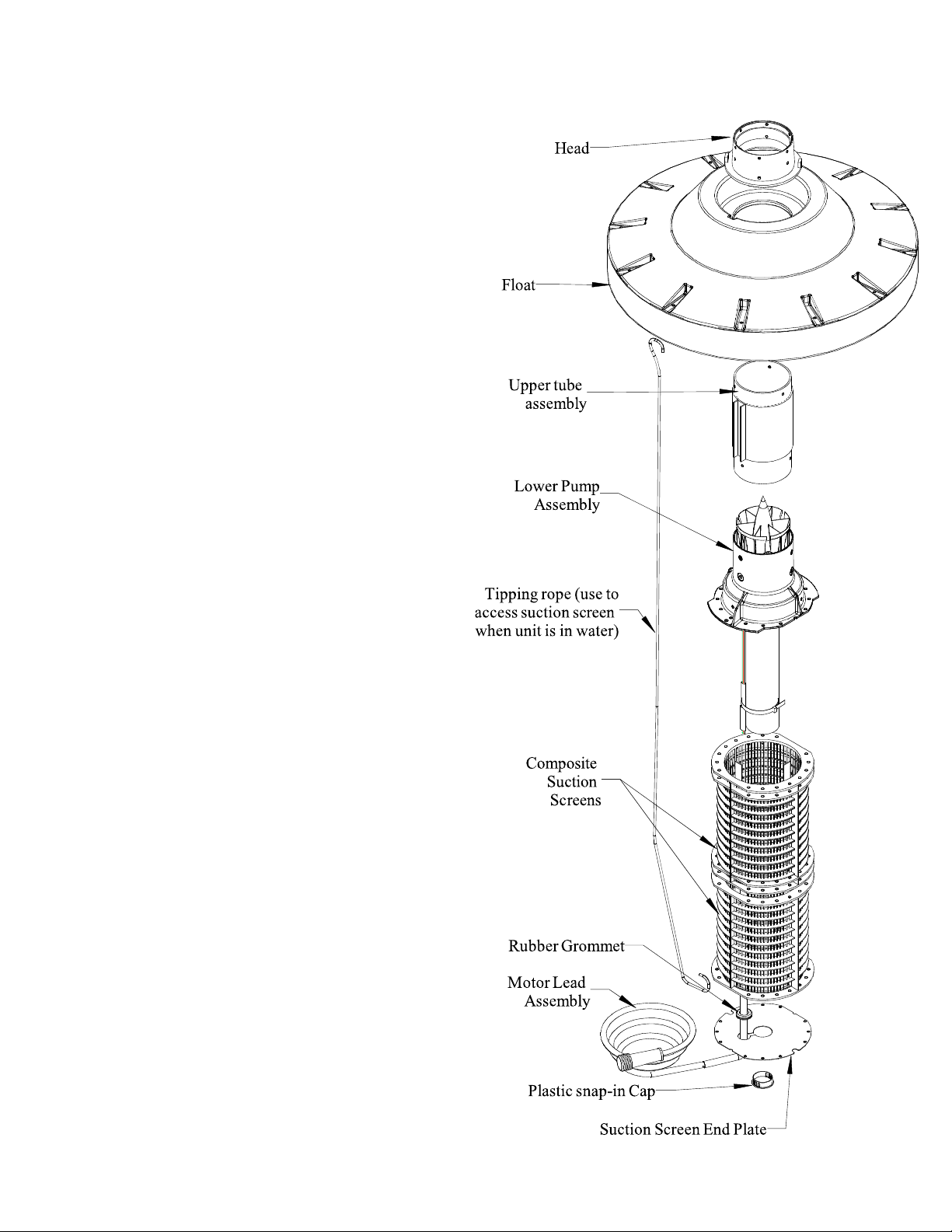 Head

Float

Upper tube assembly

Lower Pump Assembly

Tipping rope (use to access suction screen when unit is in water)

Composite Suction Screens

Rubber Grommet

Motor Lead Assembly

Plastic snap-in Cap

Suction Screen End Plate