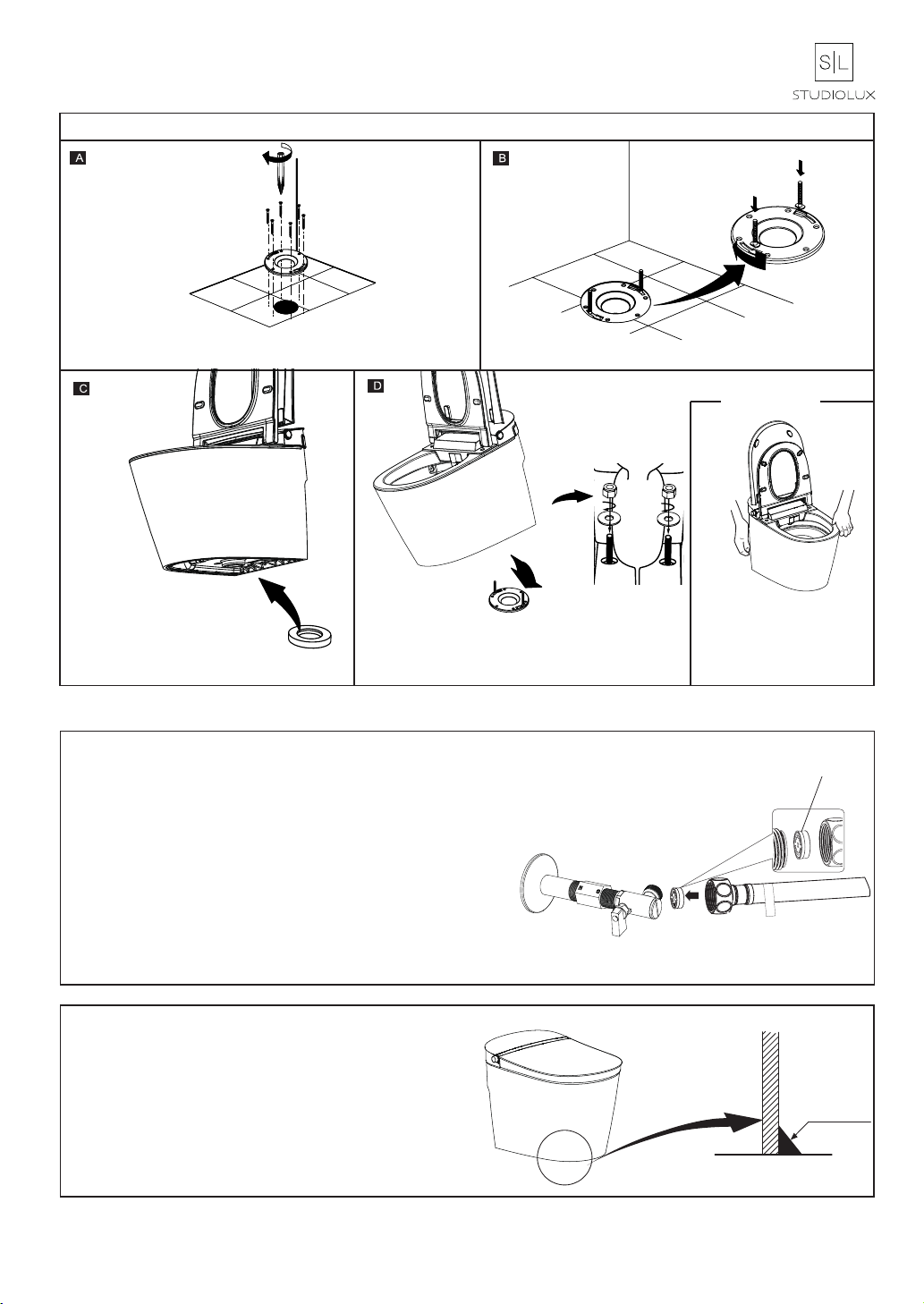 S|L
STUDIOLUX

A

B

C

D