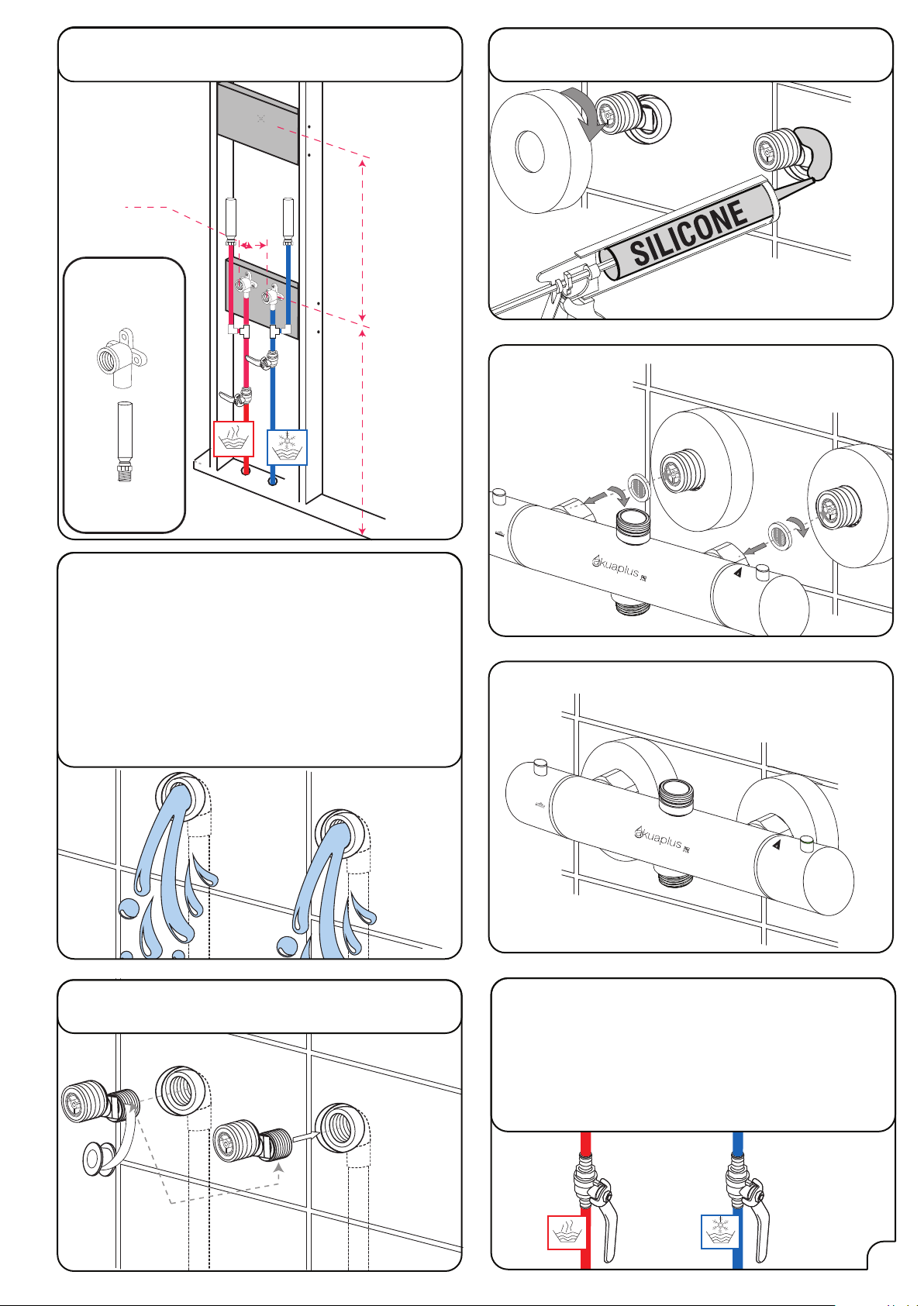 SILICONE

akuaplus

akuaplus