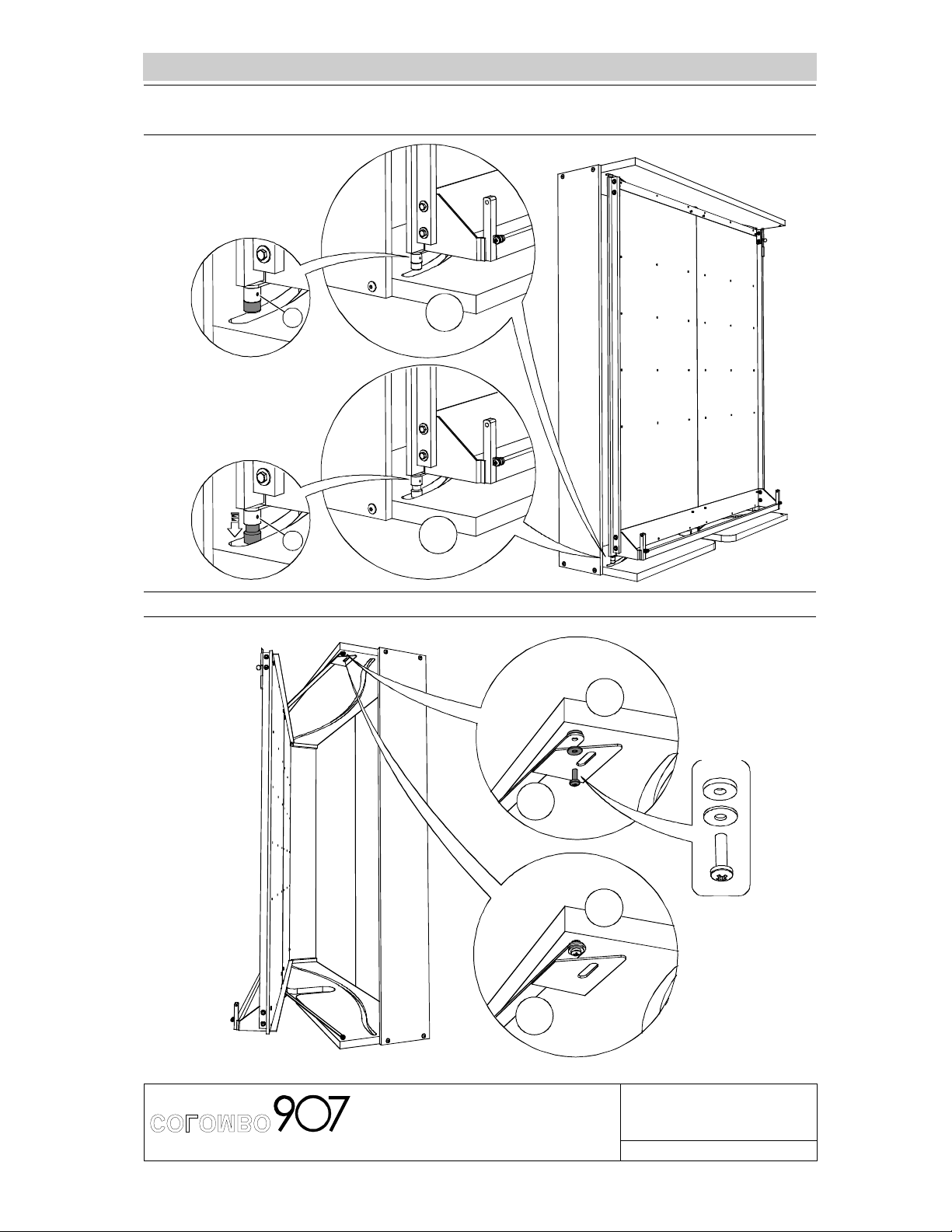 COLOMBO 907