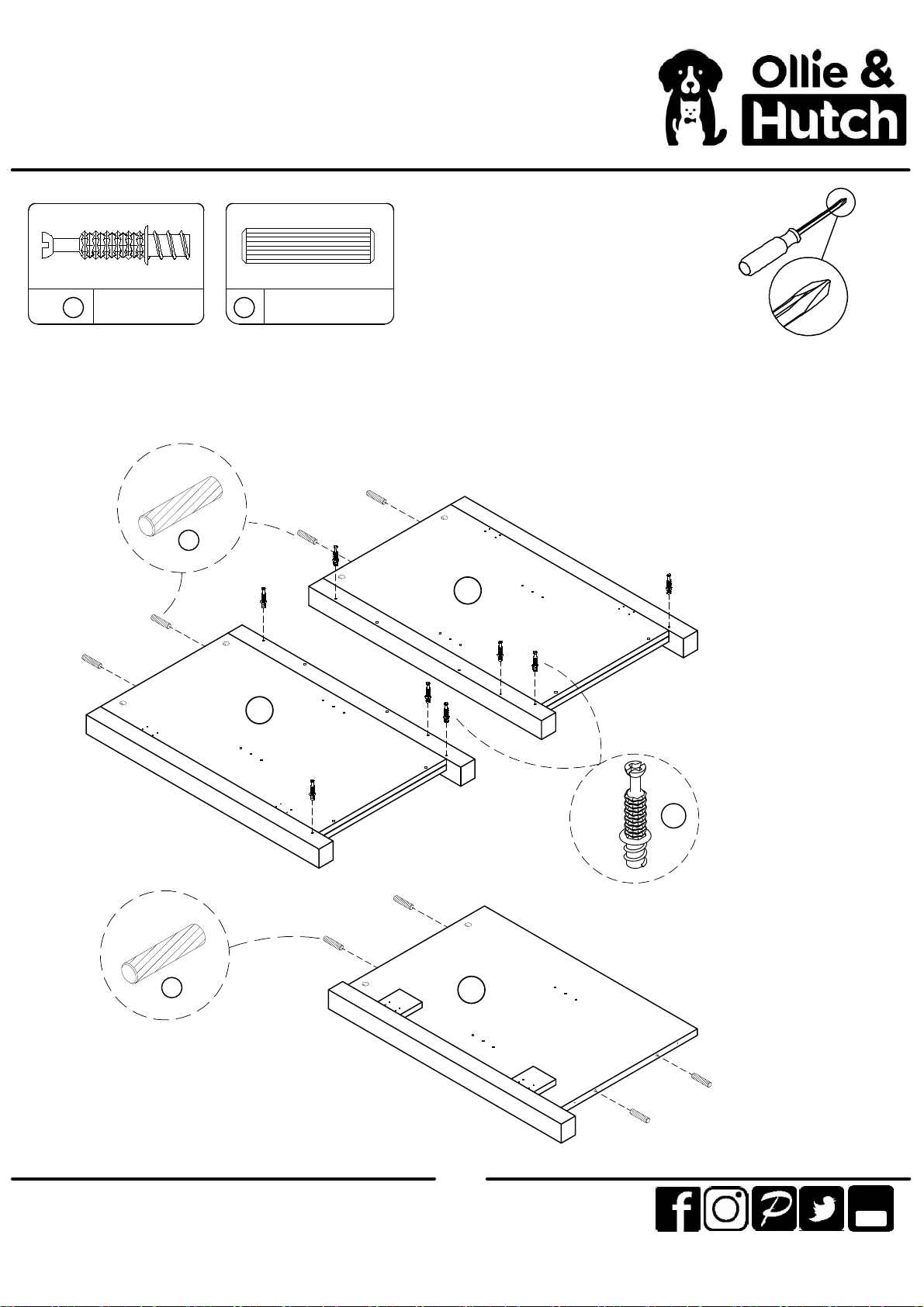 Ollie &
Hutch