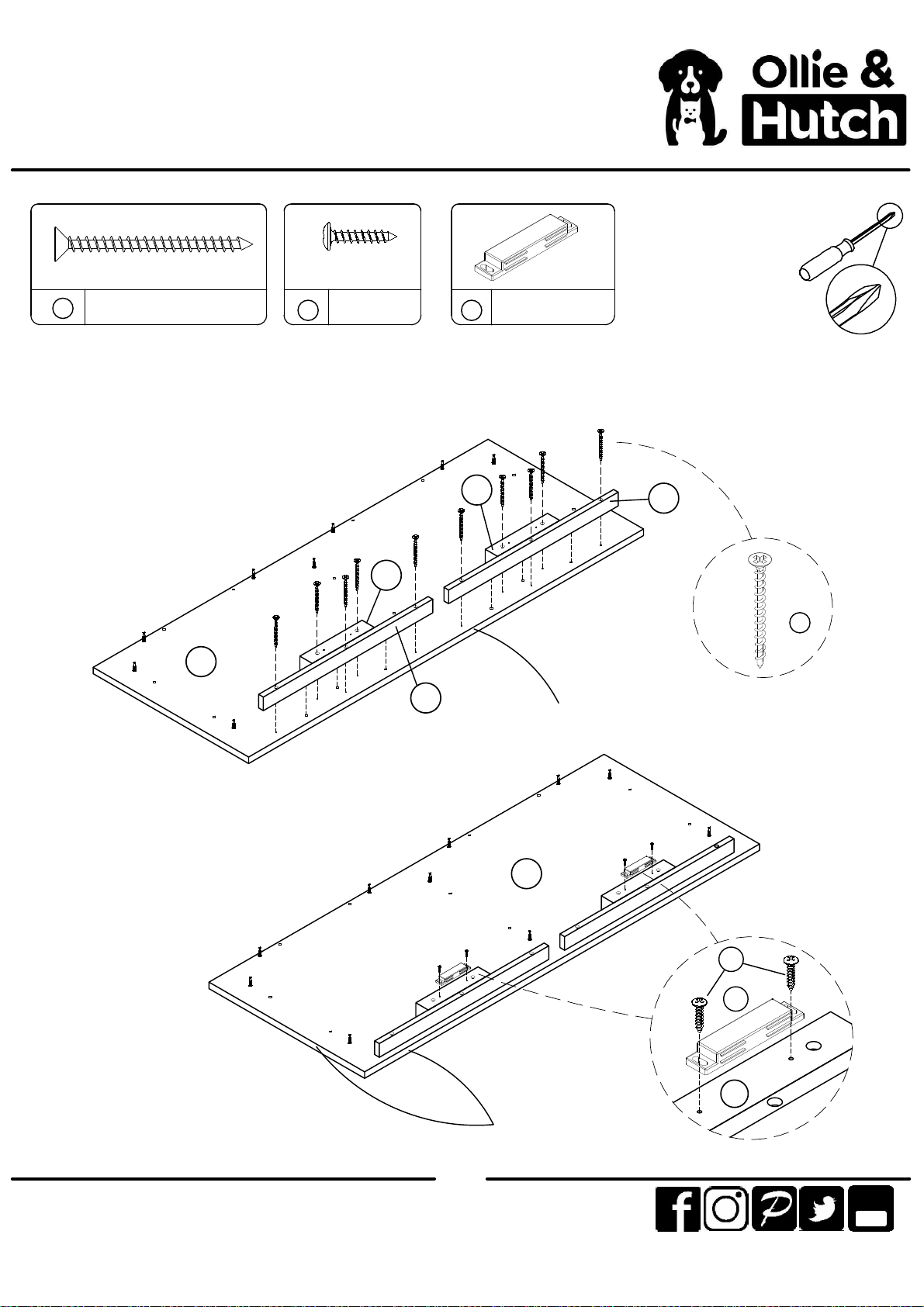 Ollie &
Hutch