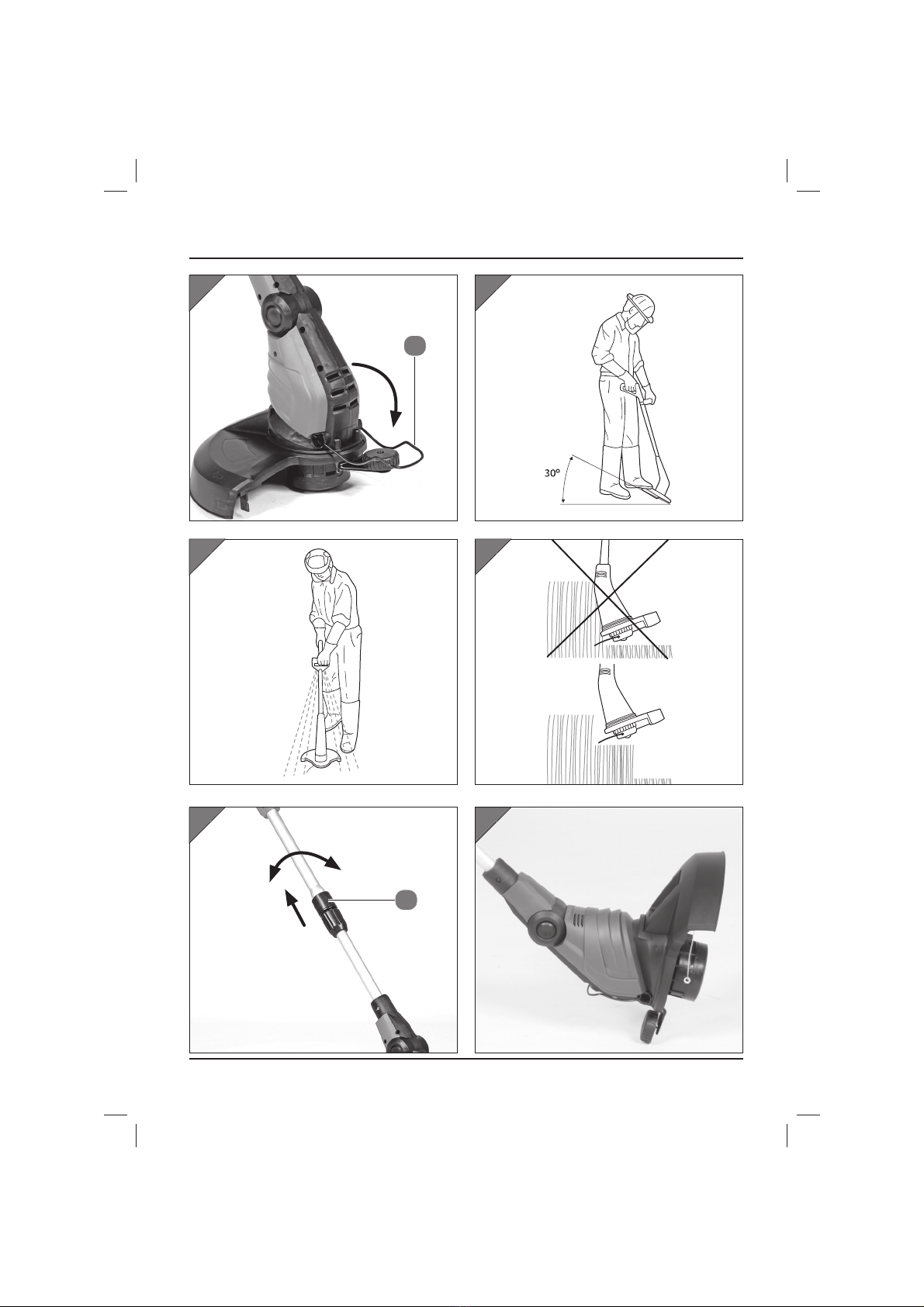 30°